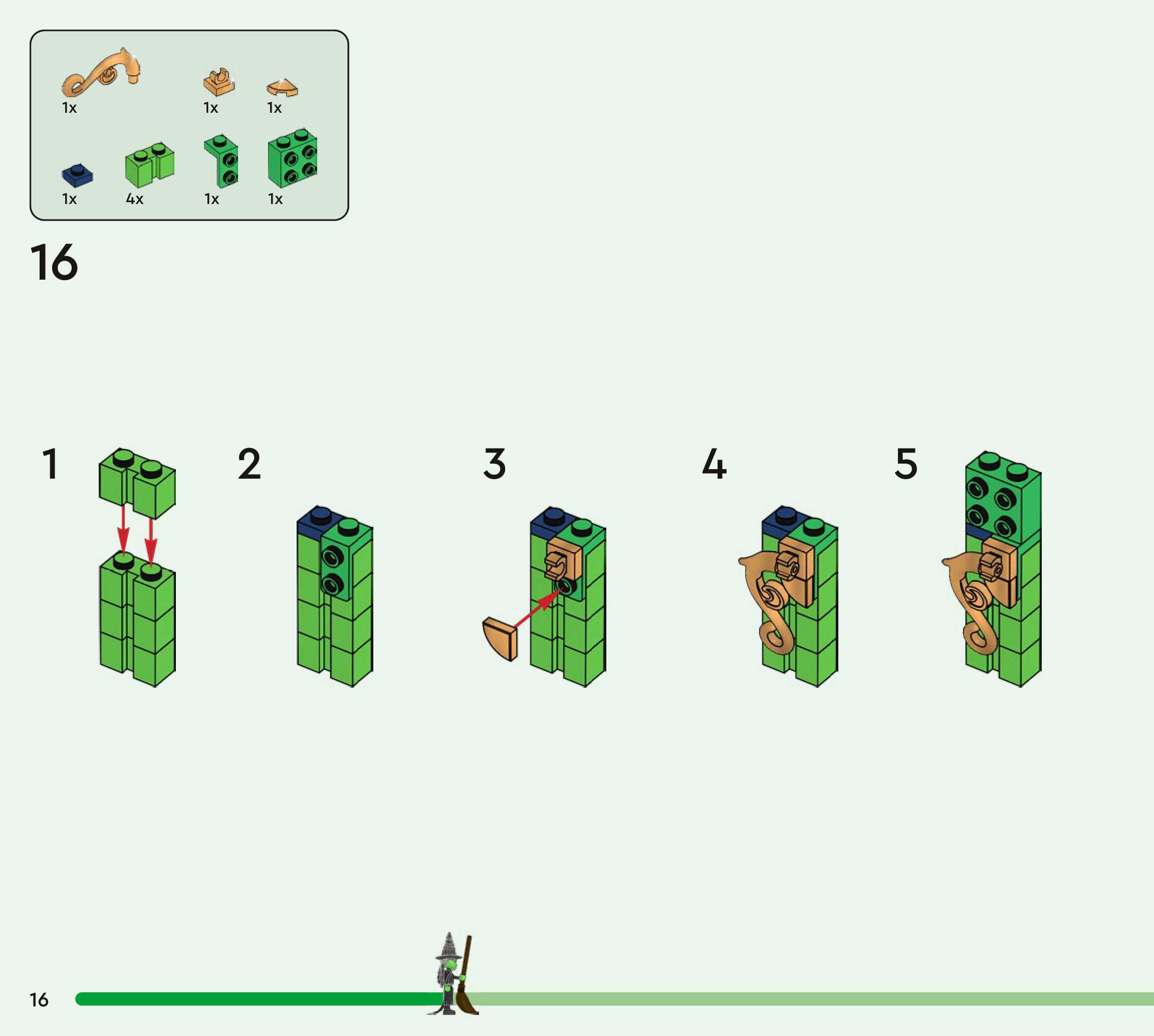 1x

1x

1x

1x

4x

1x

1x

16

1

2

3

4

5

16