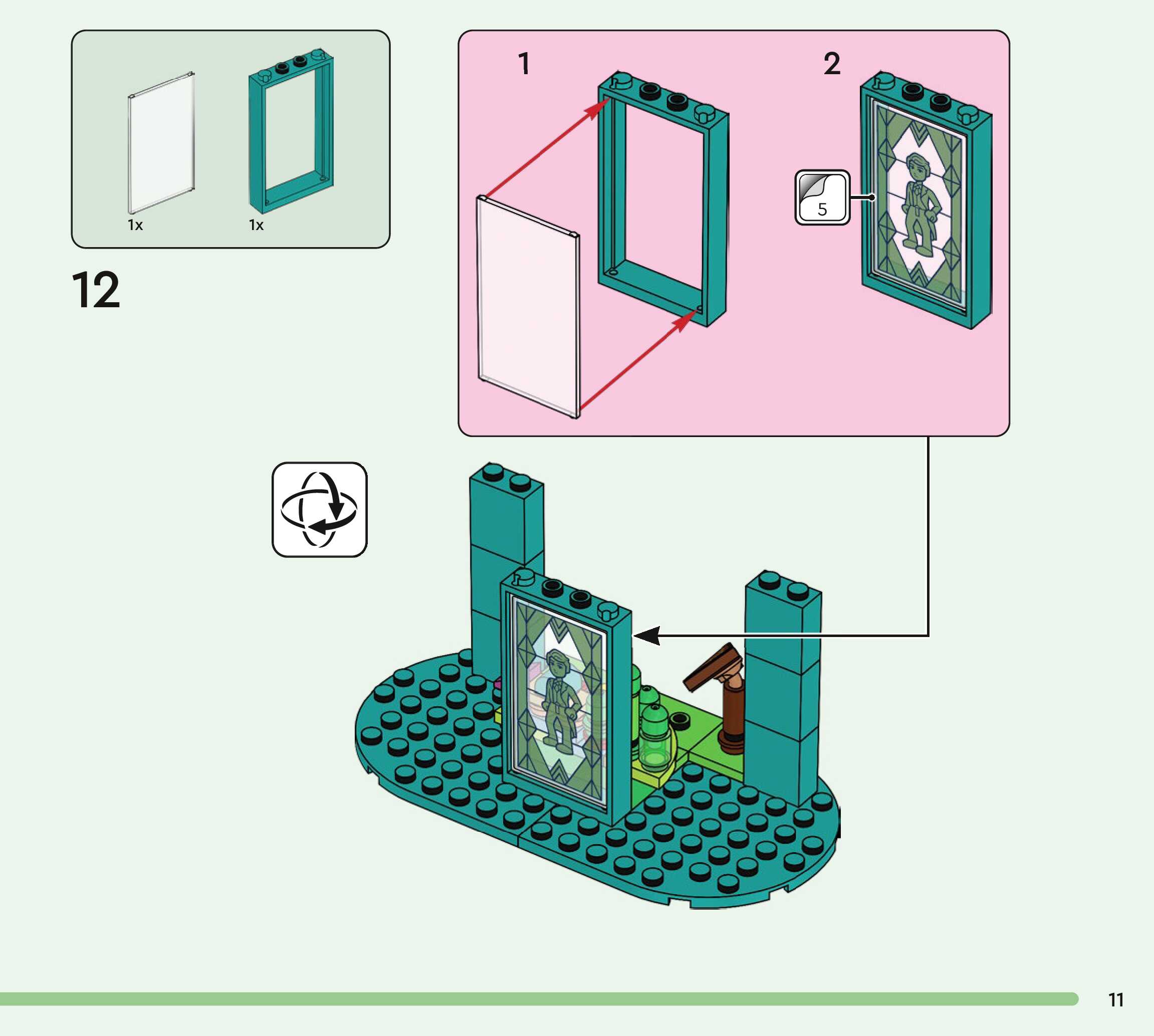 1x
1x

12

1

2

5

11