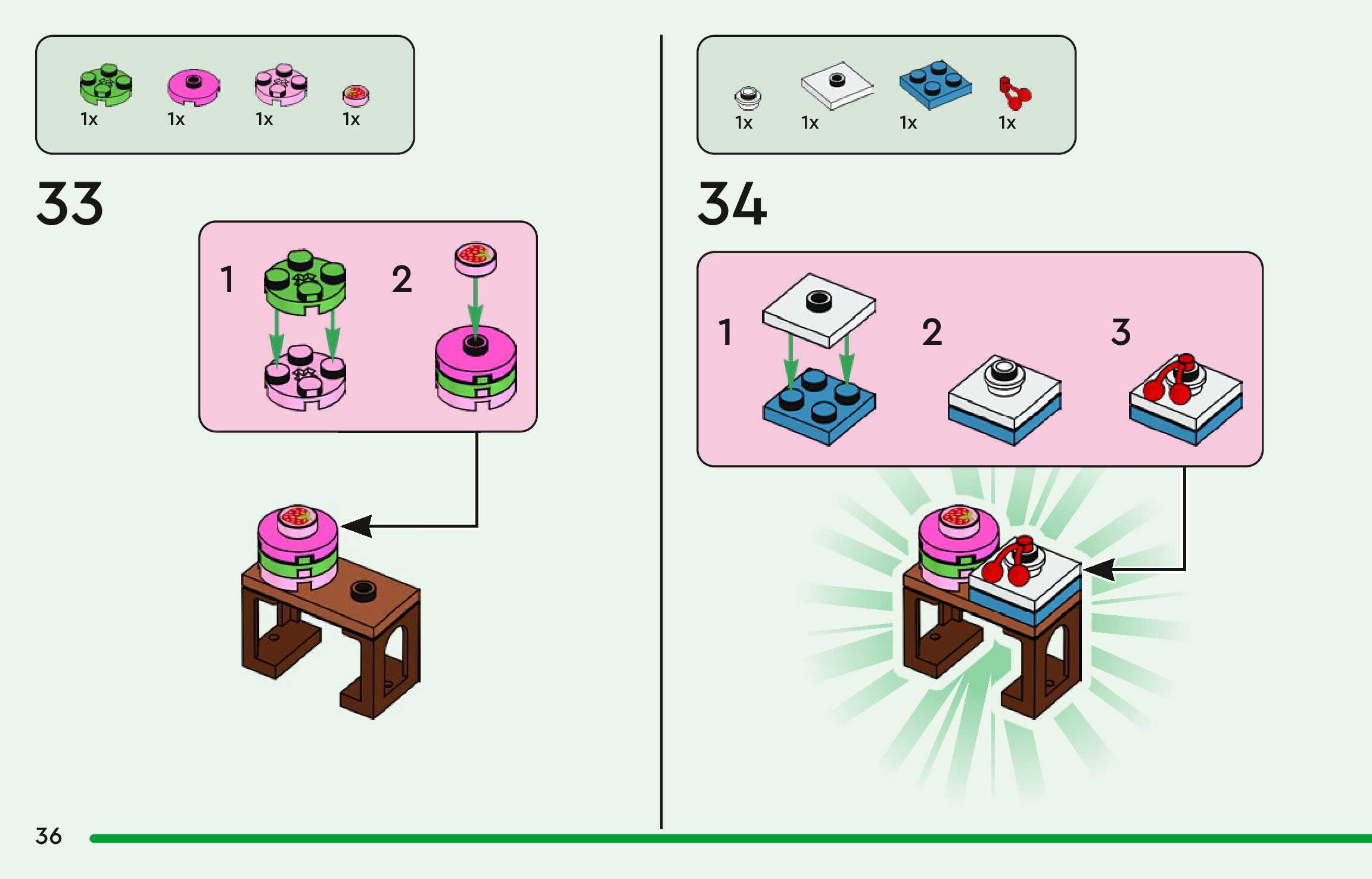 1x 1x 1x 1x

33

1

2

1x 1x 1x 1x

34

1

2

3

36