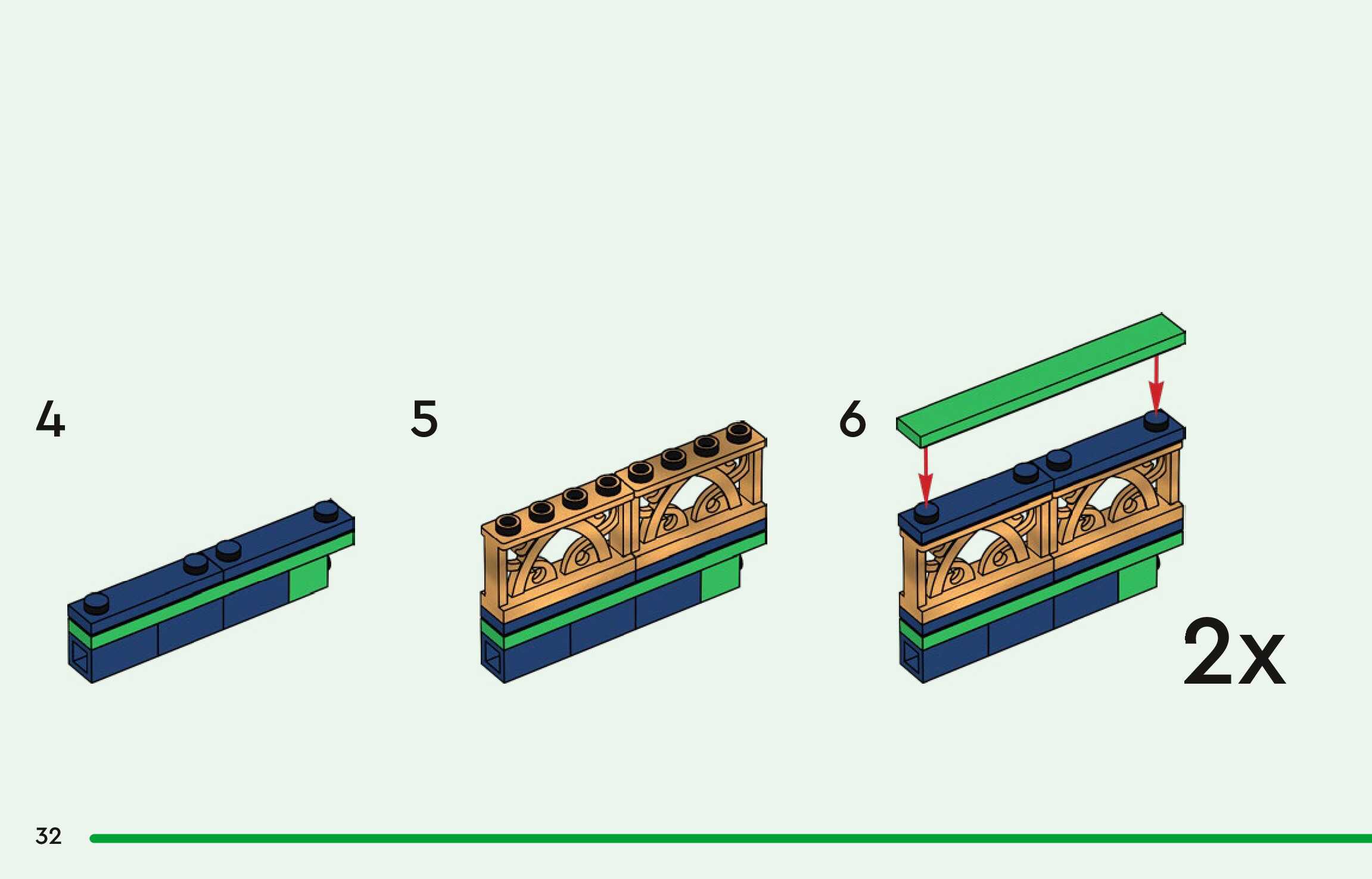 4

5

6

2x

32