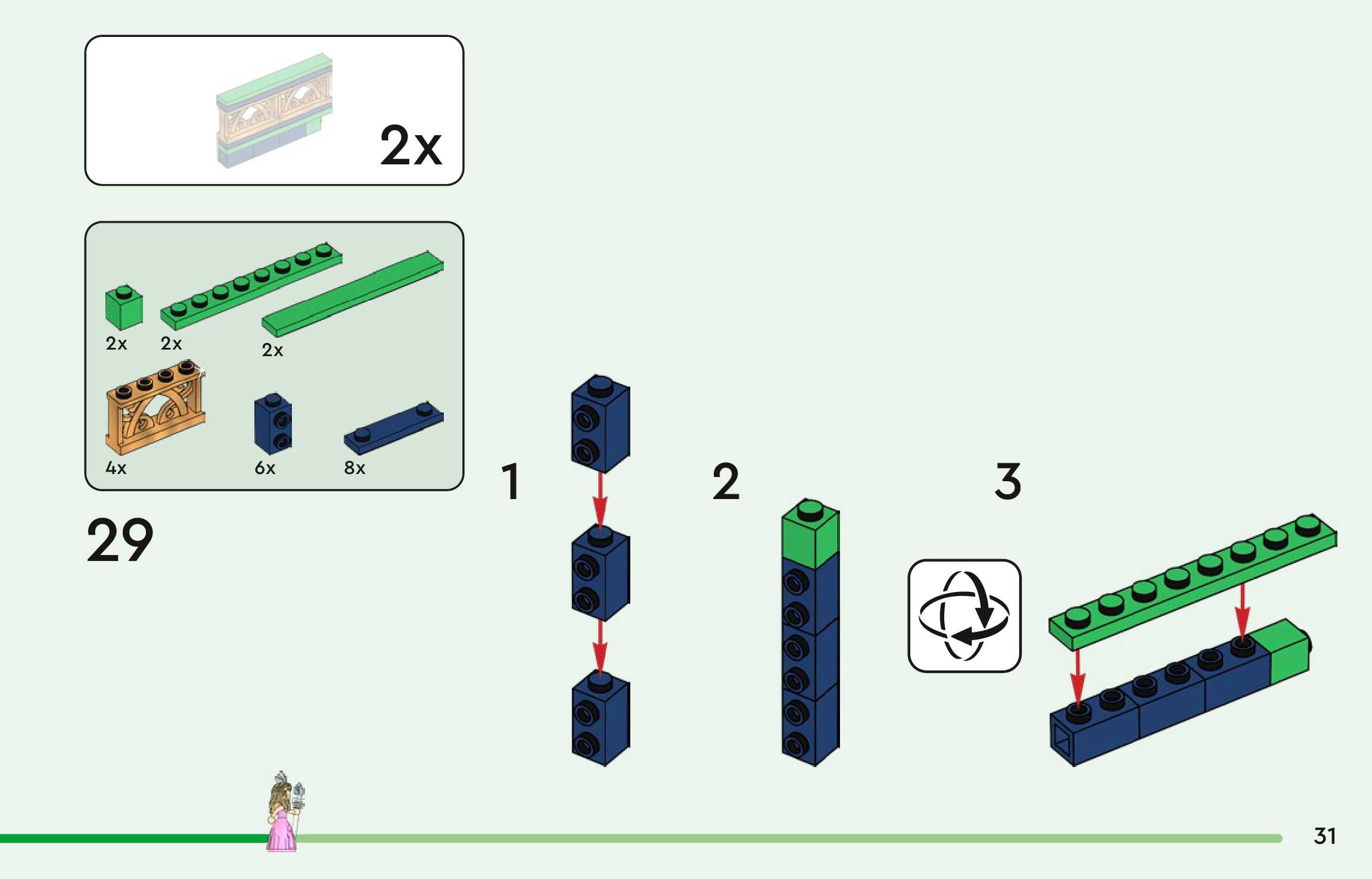 2x

2x 2x 2x

4x 6x 8x

29

1

2

3

31