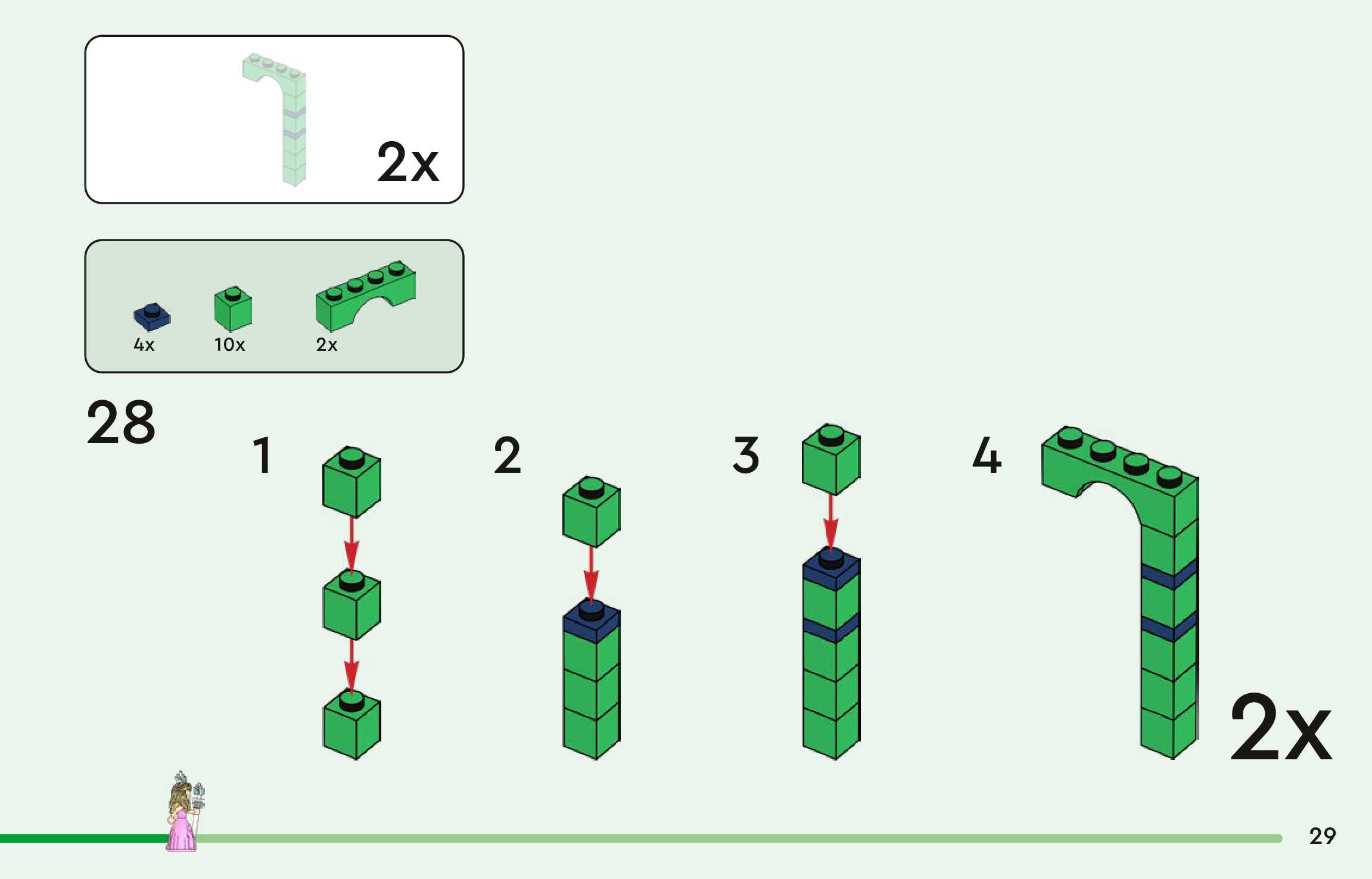 2x

4x
10x
2x

28

1

2

3

4

2x

29