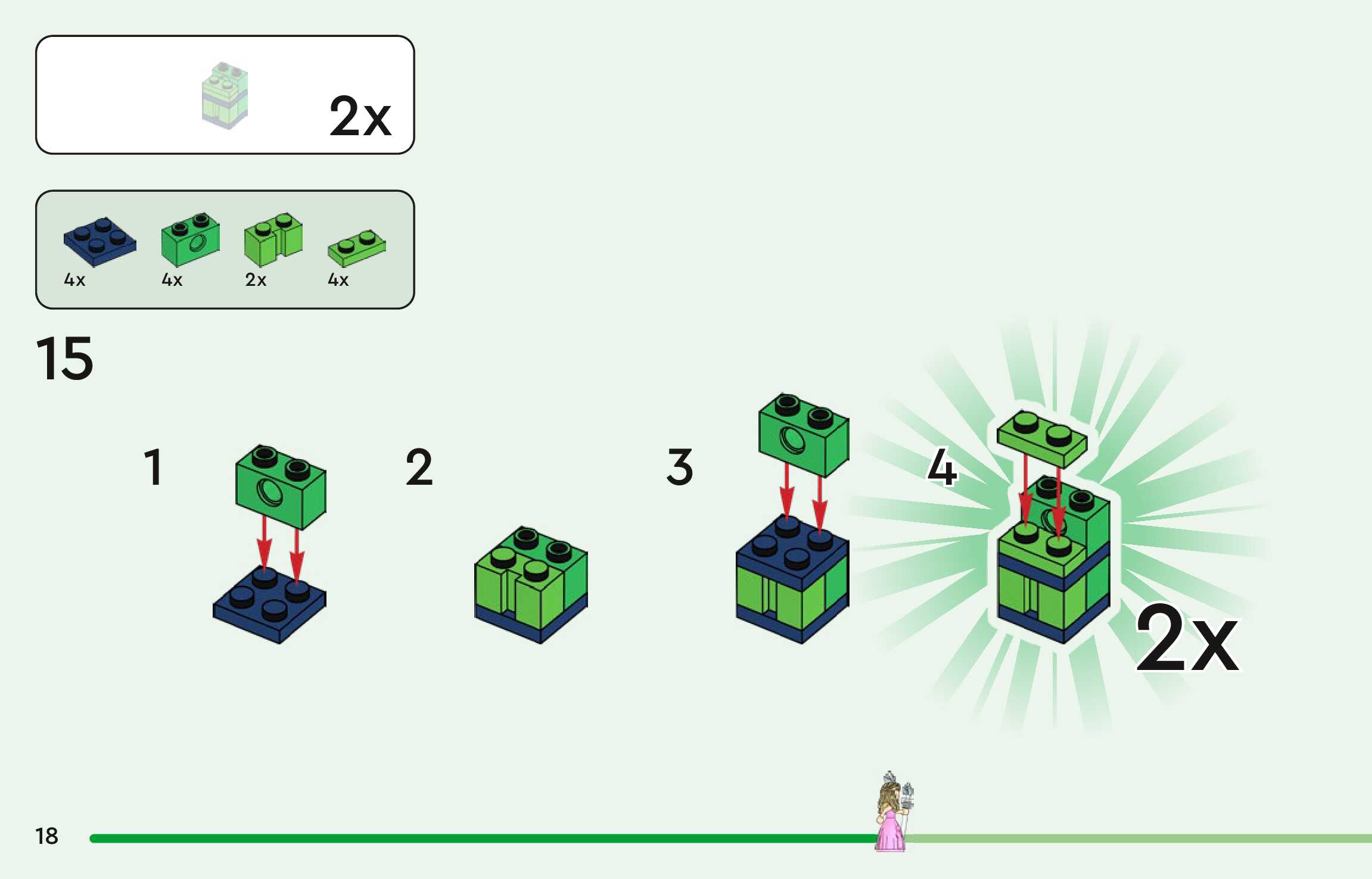 2x

4x
4x
2x
4x

15

1

2

3

4

2x

18