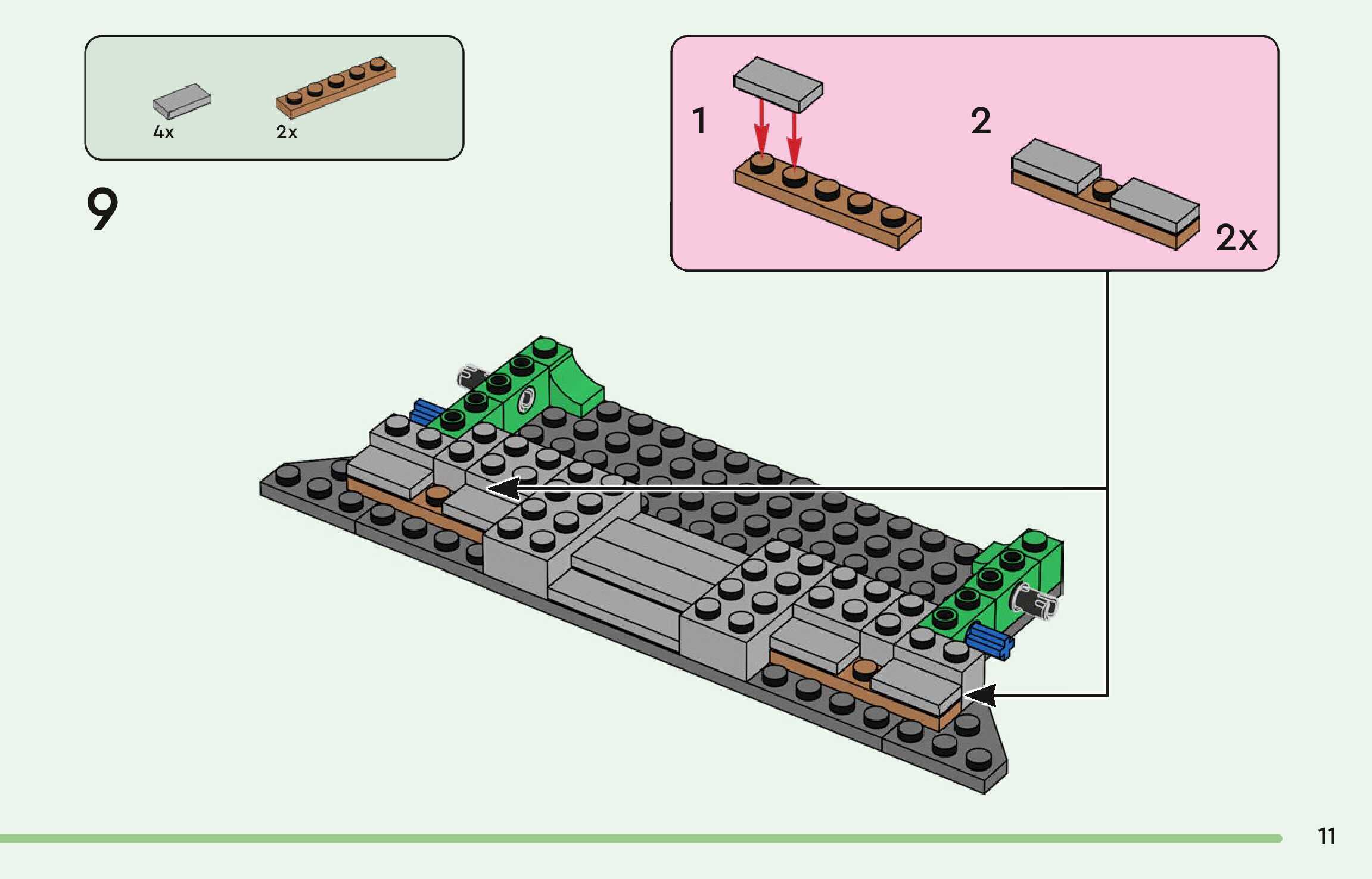 4x 2x

9

1

2

2x

11