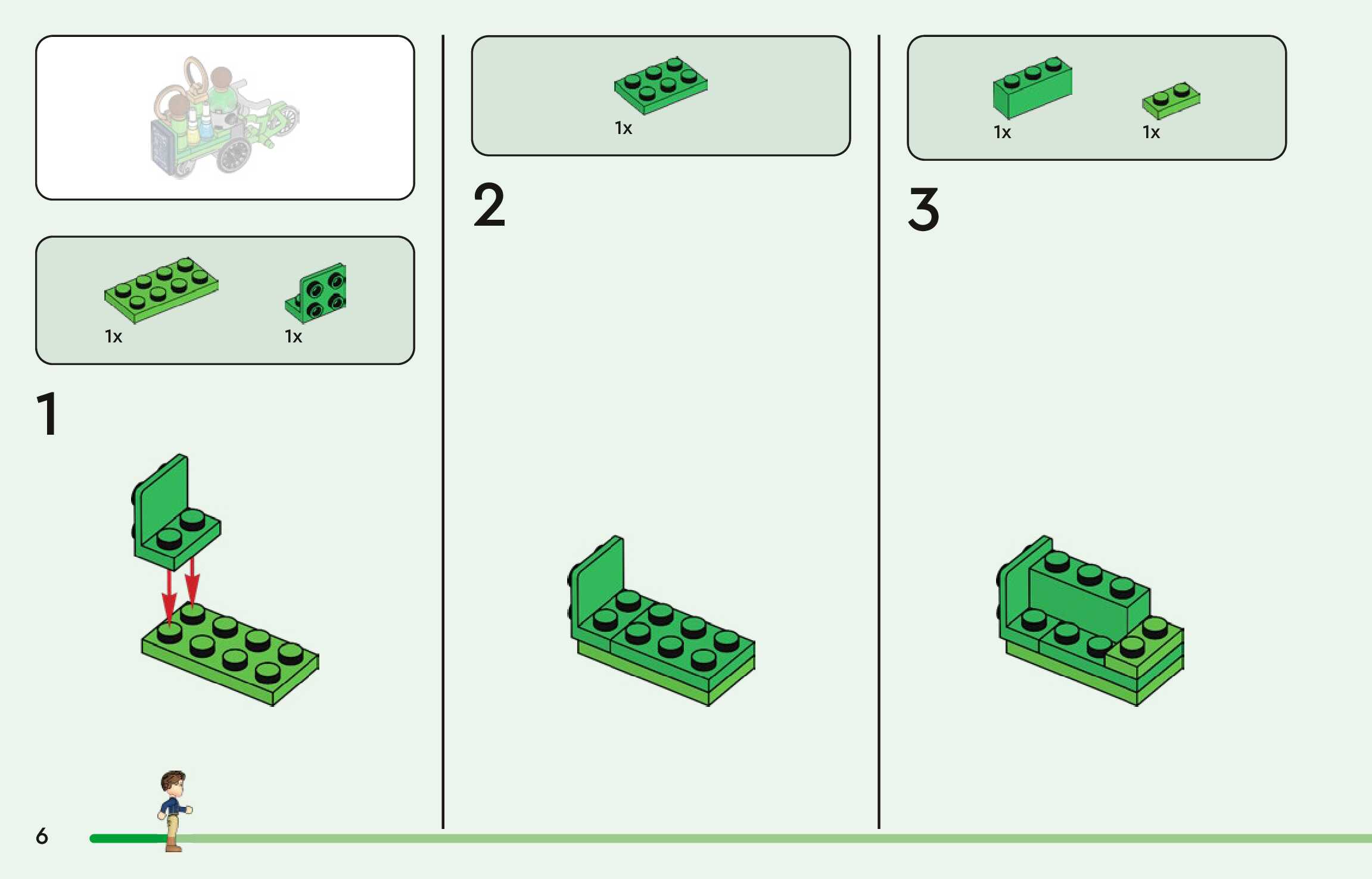 1x

1x

1

1x

2

1x

1x

3

6