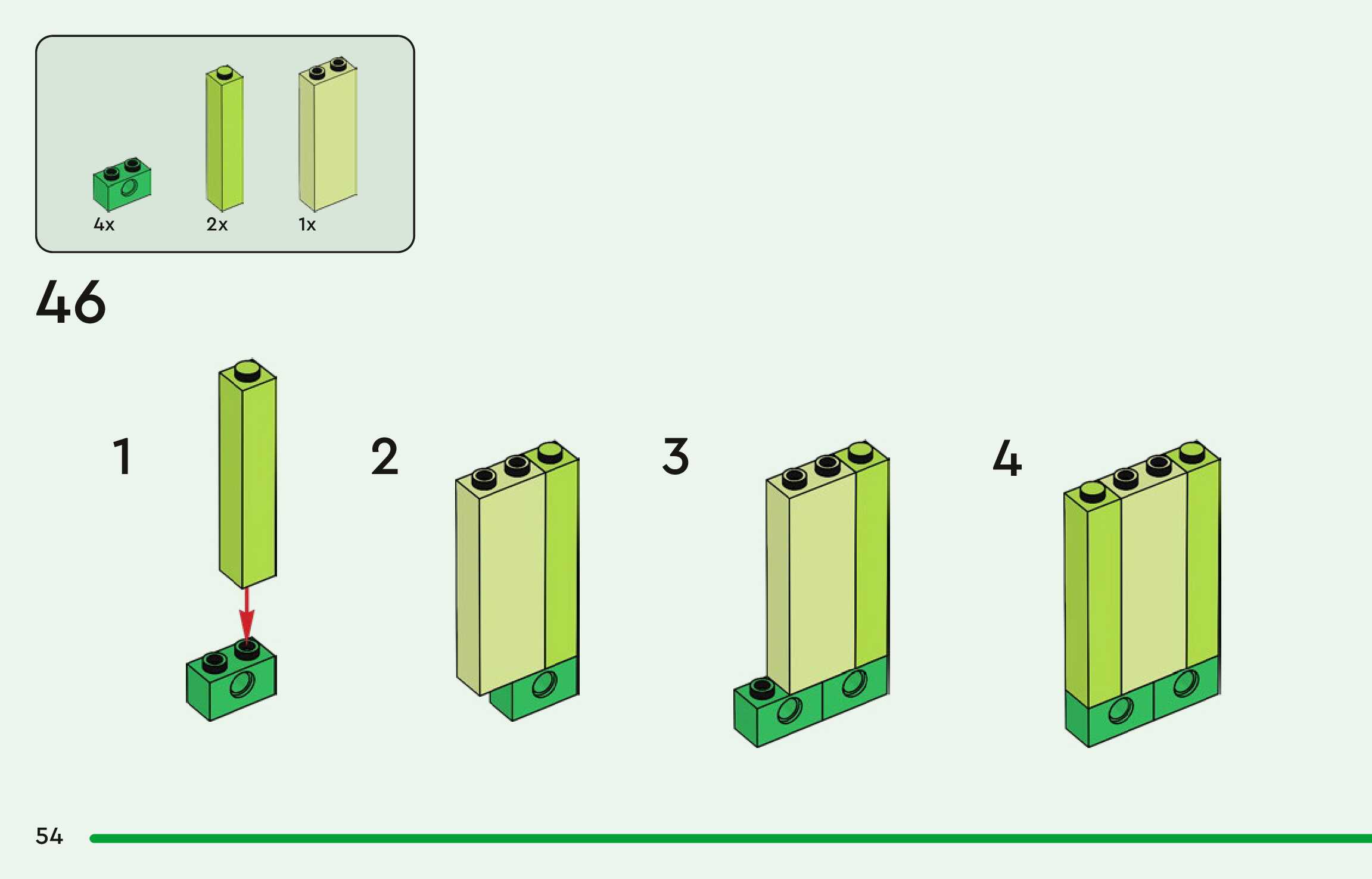 4x
2x
1x

46

1

2

3

4

54