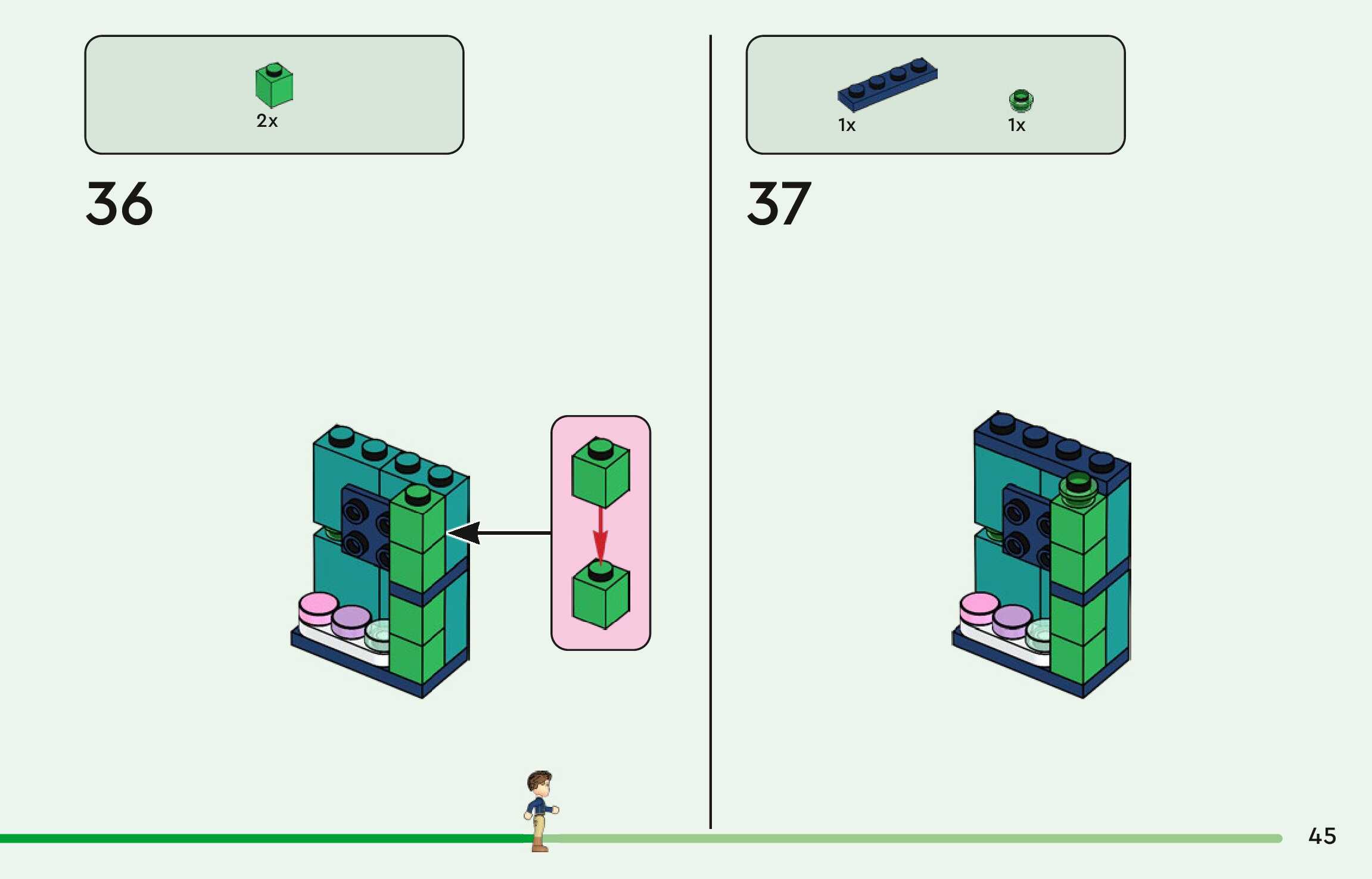 2x

36

1x

1x

37

45