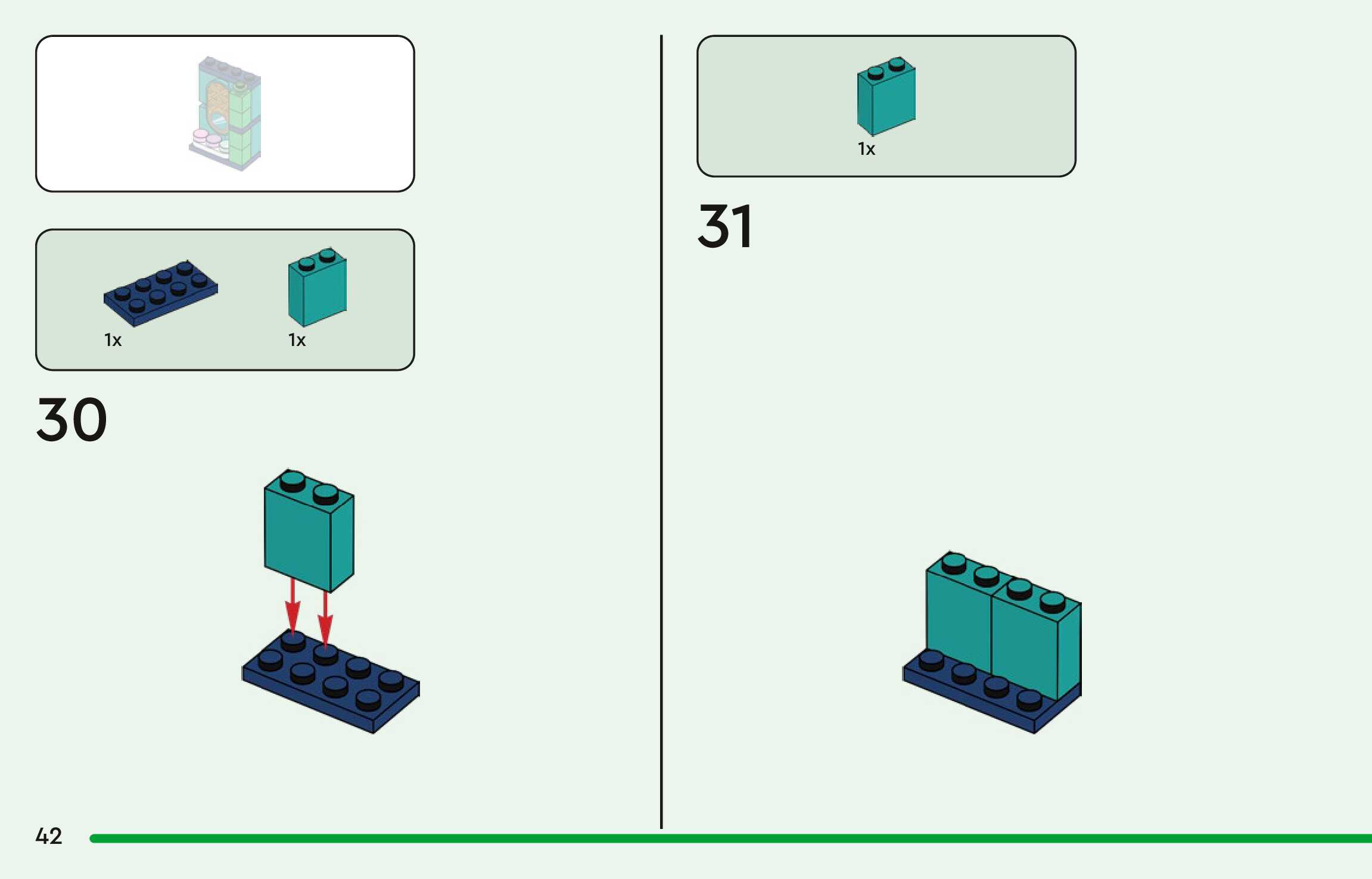 1x

1x

30

1x

31

42