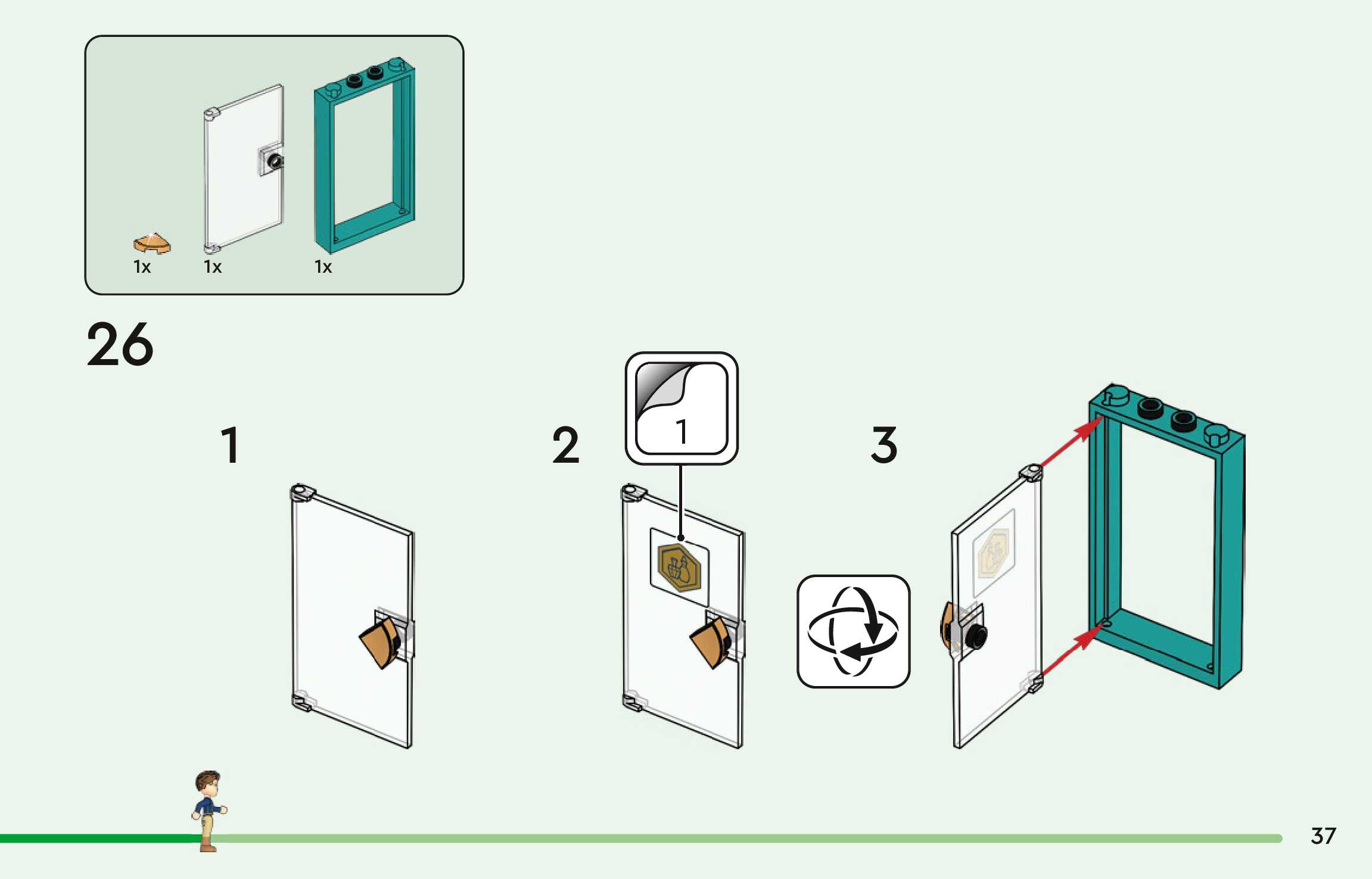 1x 1x 1x

26

1

2

1

3

37