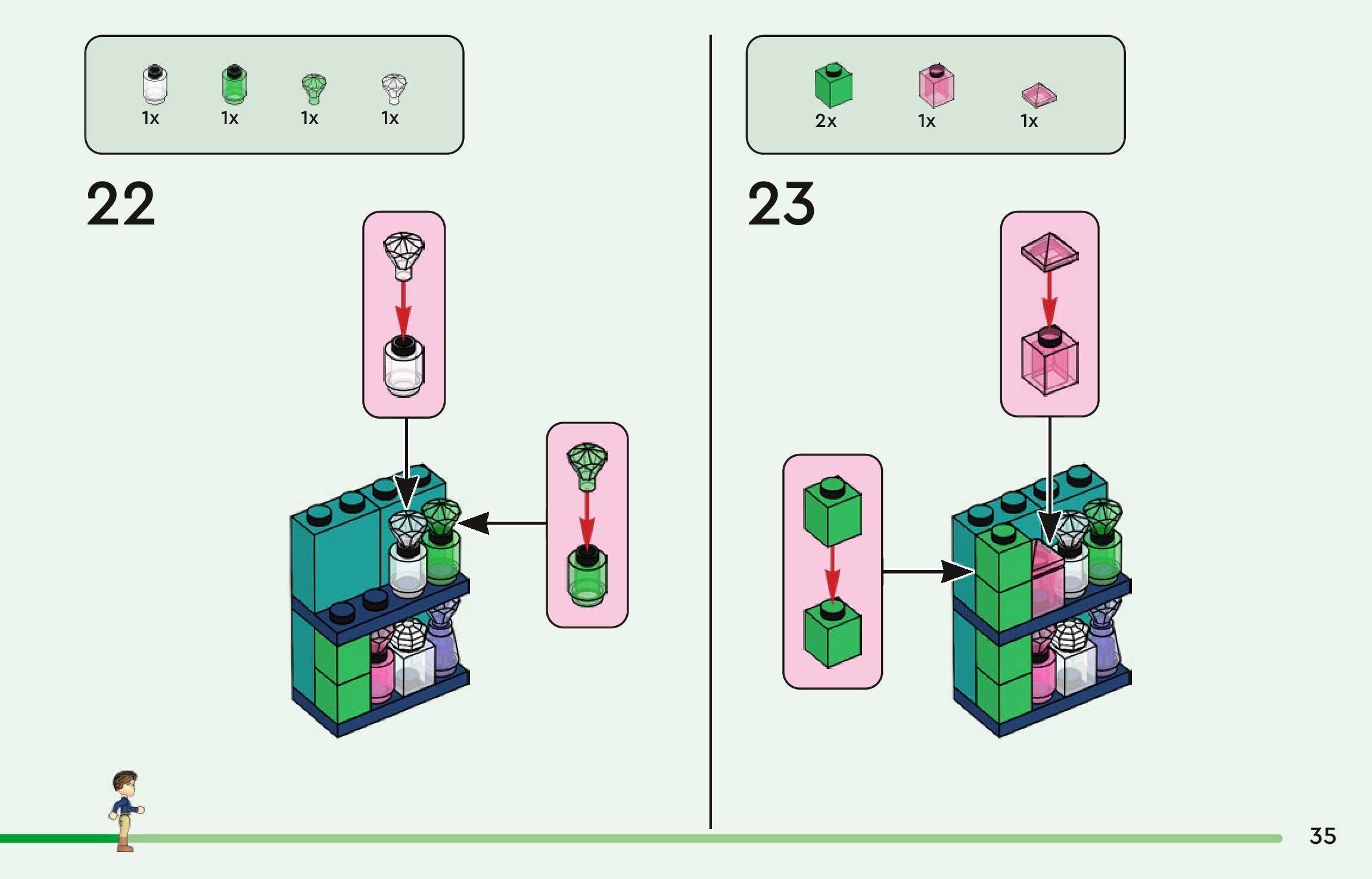 1x 1x 1x 1x

22

2x 1x 1x

23

35