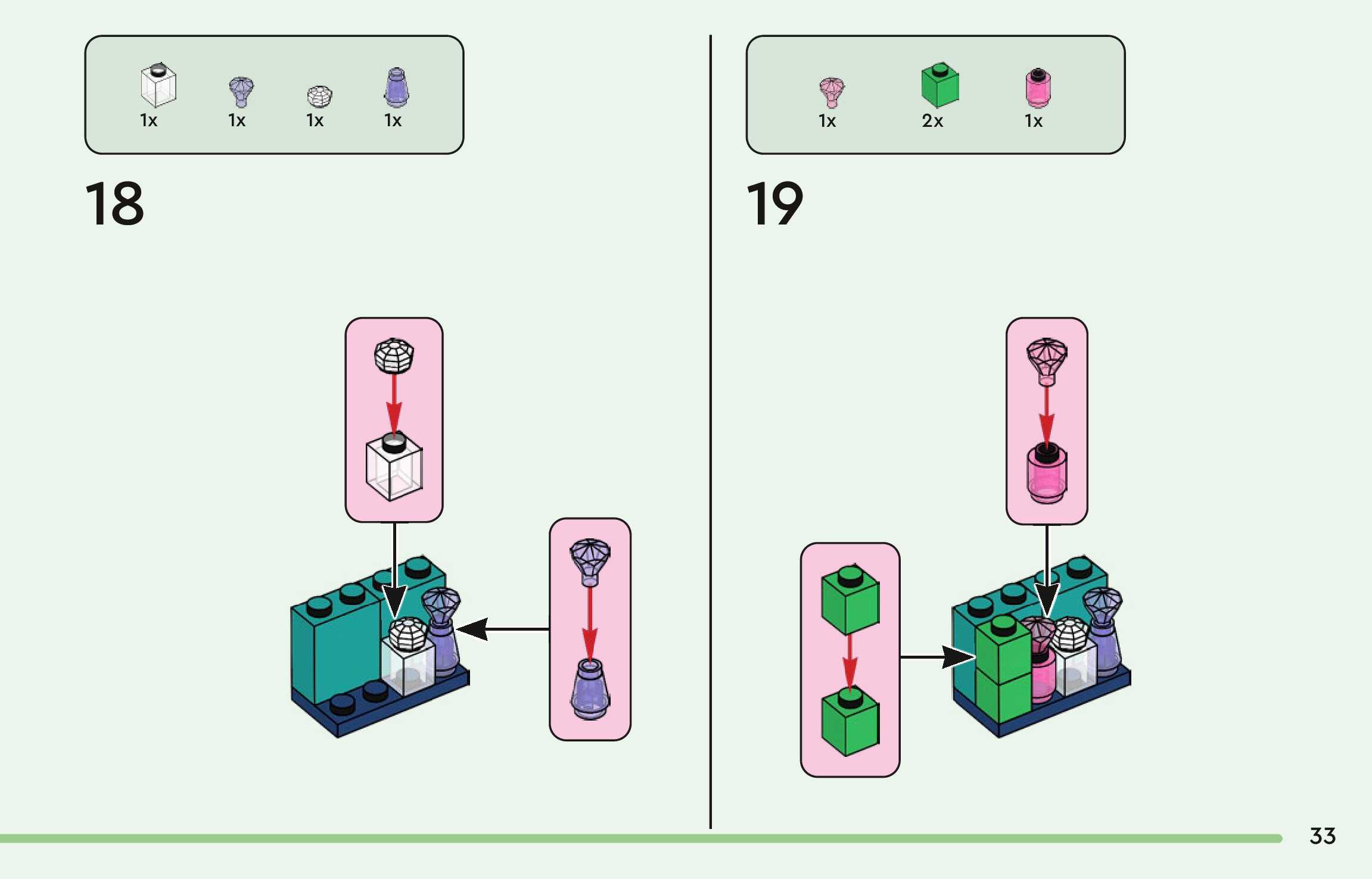 1x 1x 1x 1x

18

1x 2x 1x

19

33