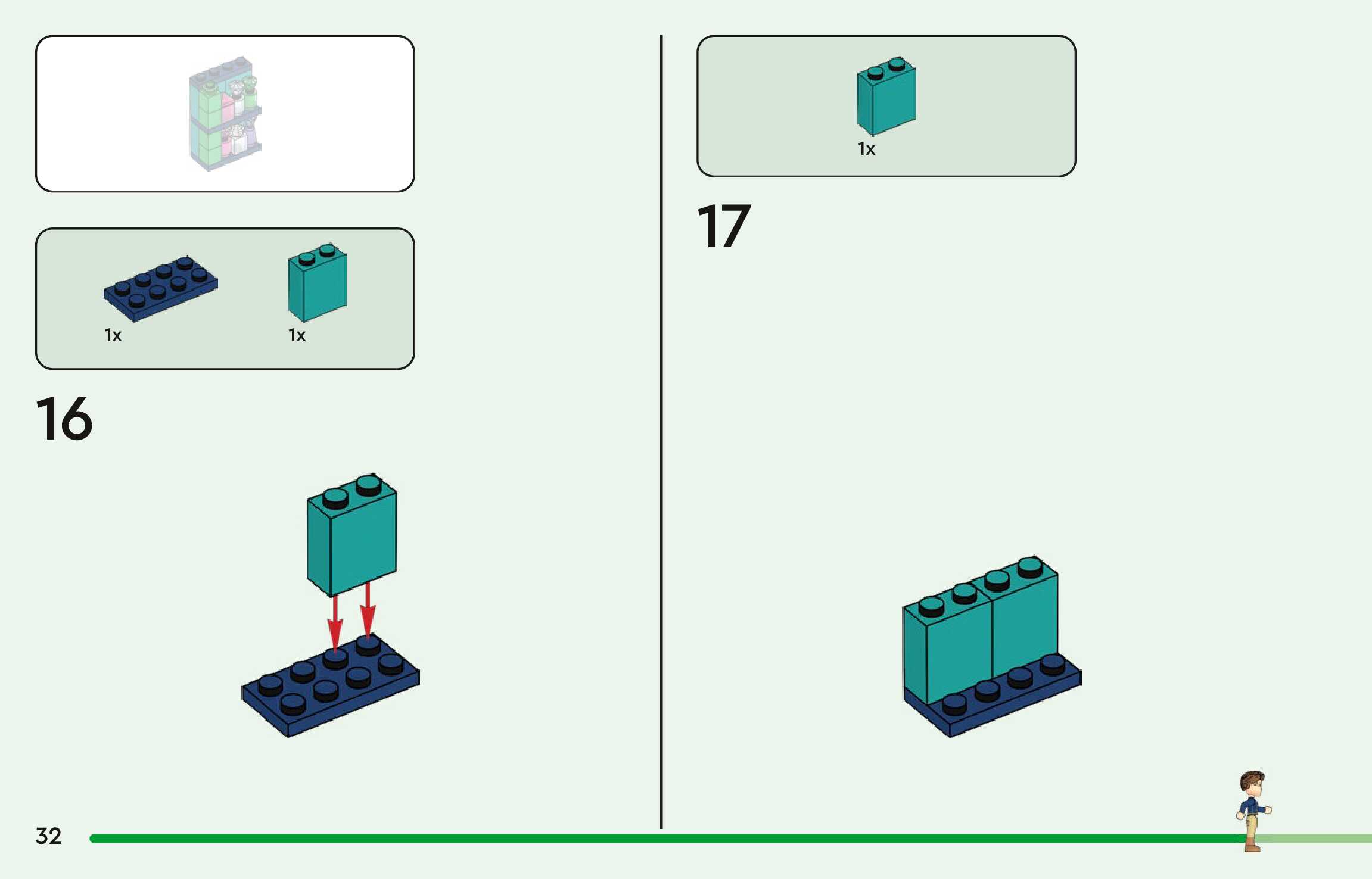 1x

1x

16

1x

17

32