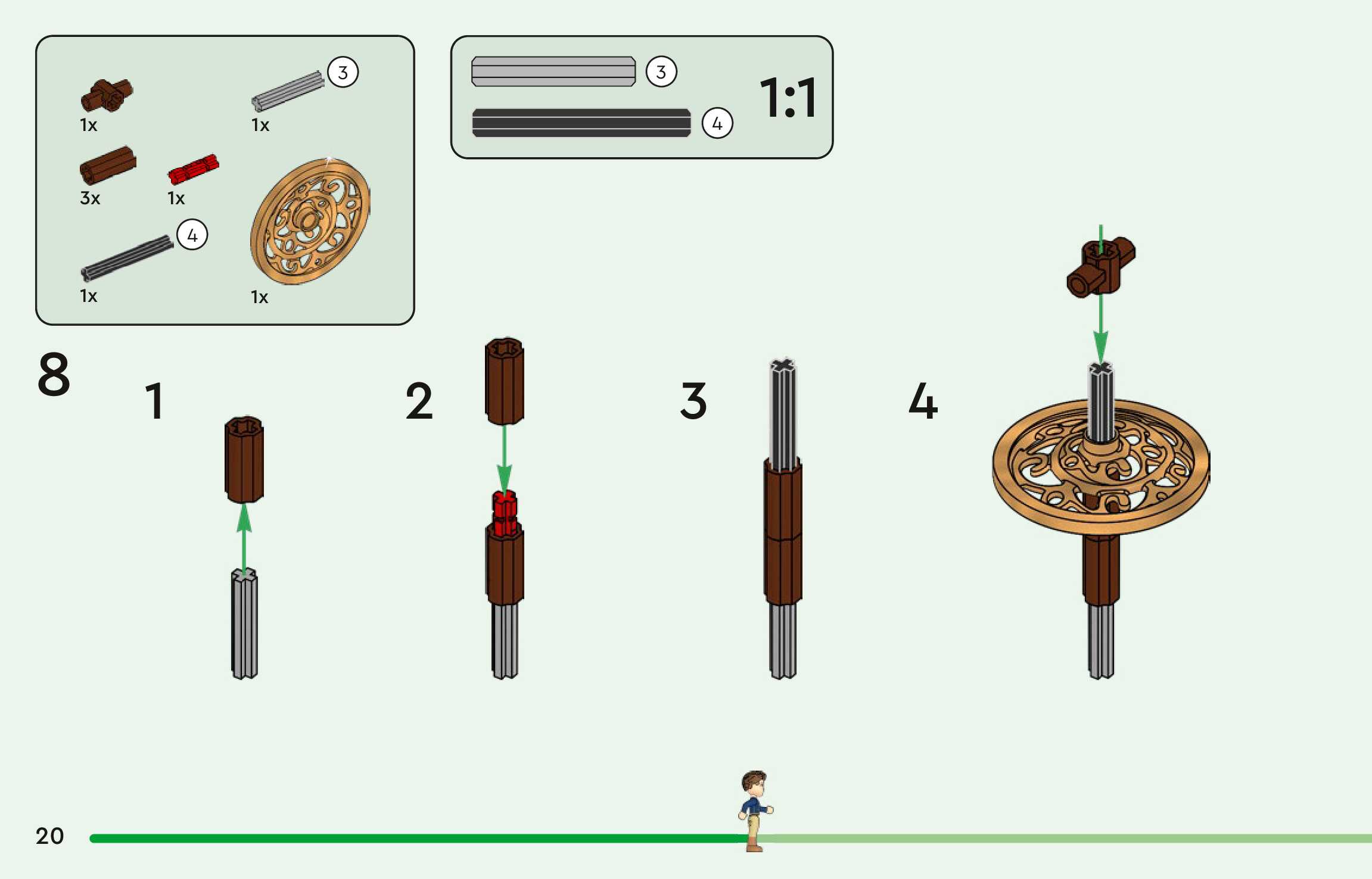 1x

3

1x

3x

1x

4

1x

1x

3

4

1:1

8

1

2

3

4

20