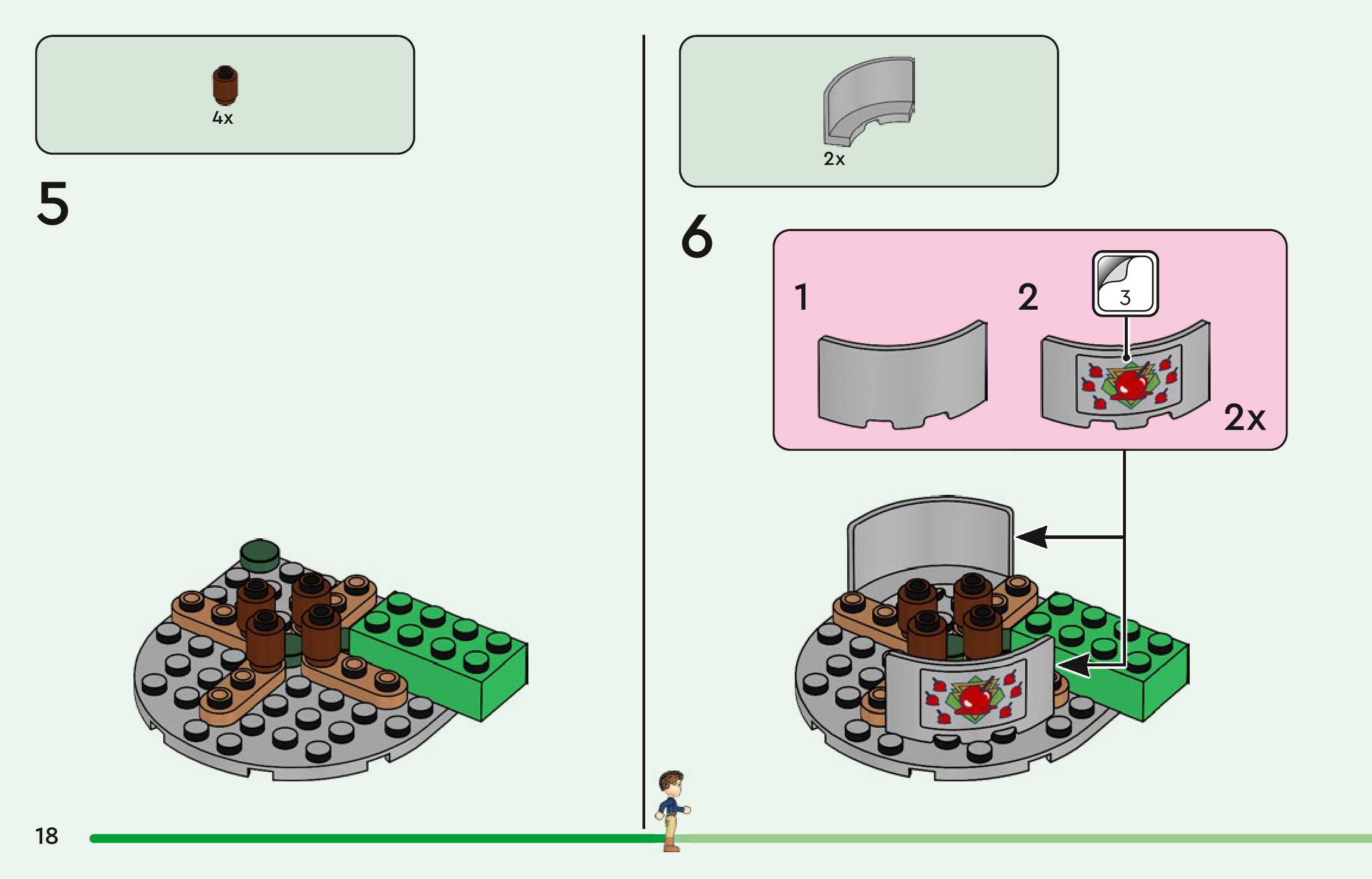 4x

5

2x

6

1

2

3

2x

18