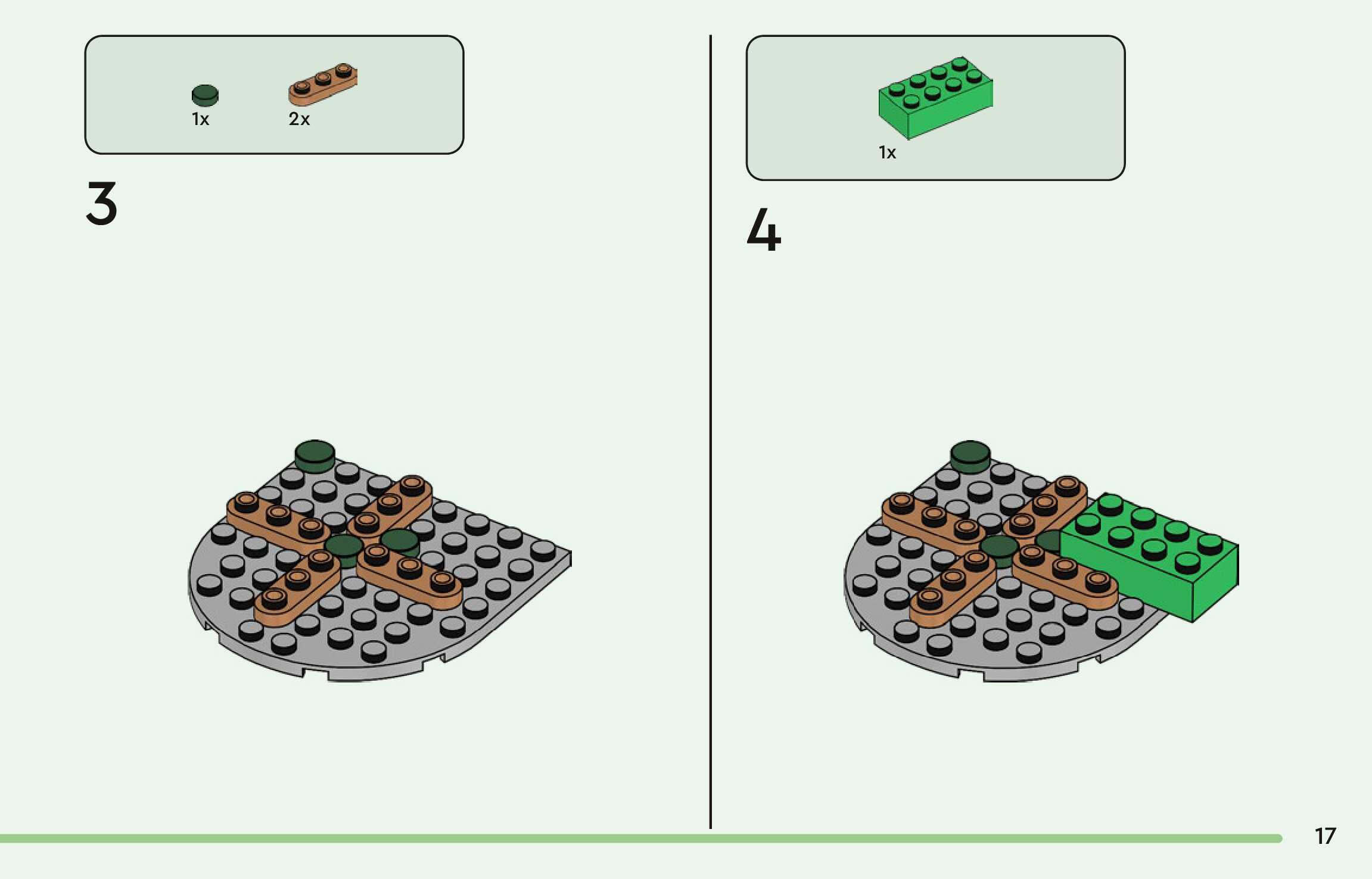 1x 2x

3

1x

4

17