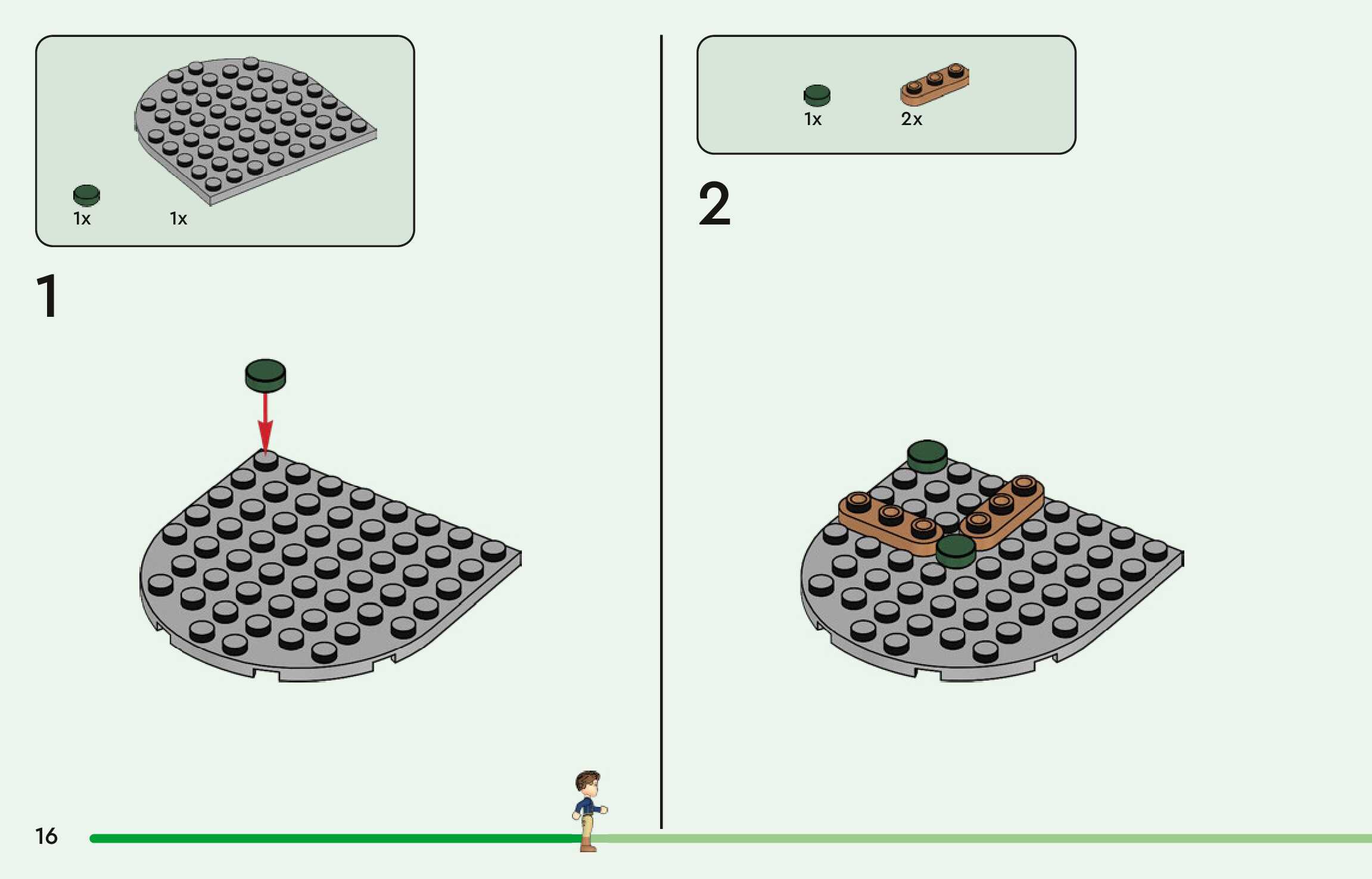 1x 1x

1

1x 2x

2

16