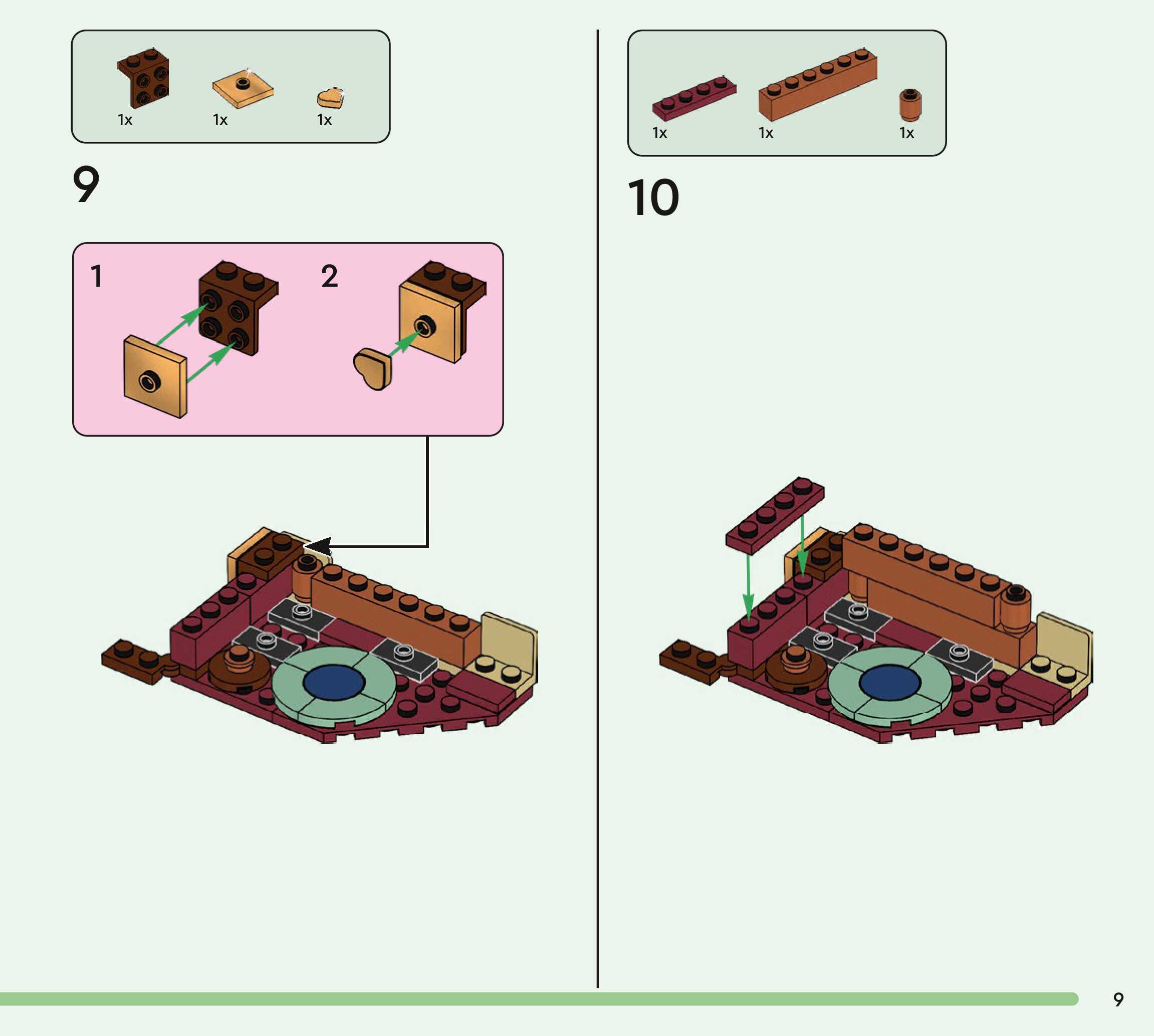 1x 1x 1x

9

1

2

1x 1x 1x

10

9