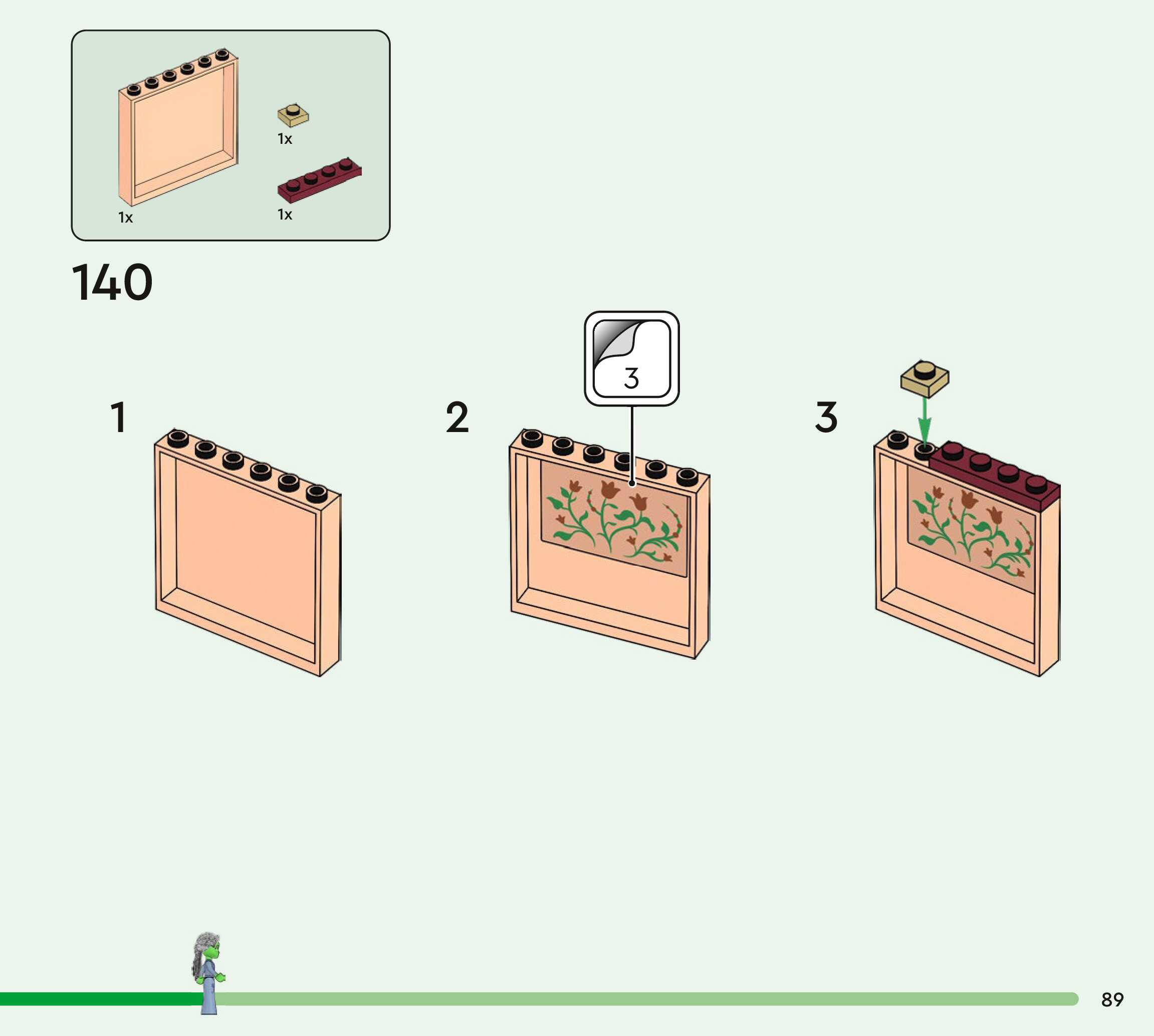 1x

1x

1x

140

1

2

3

3

89