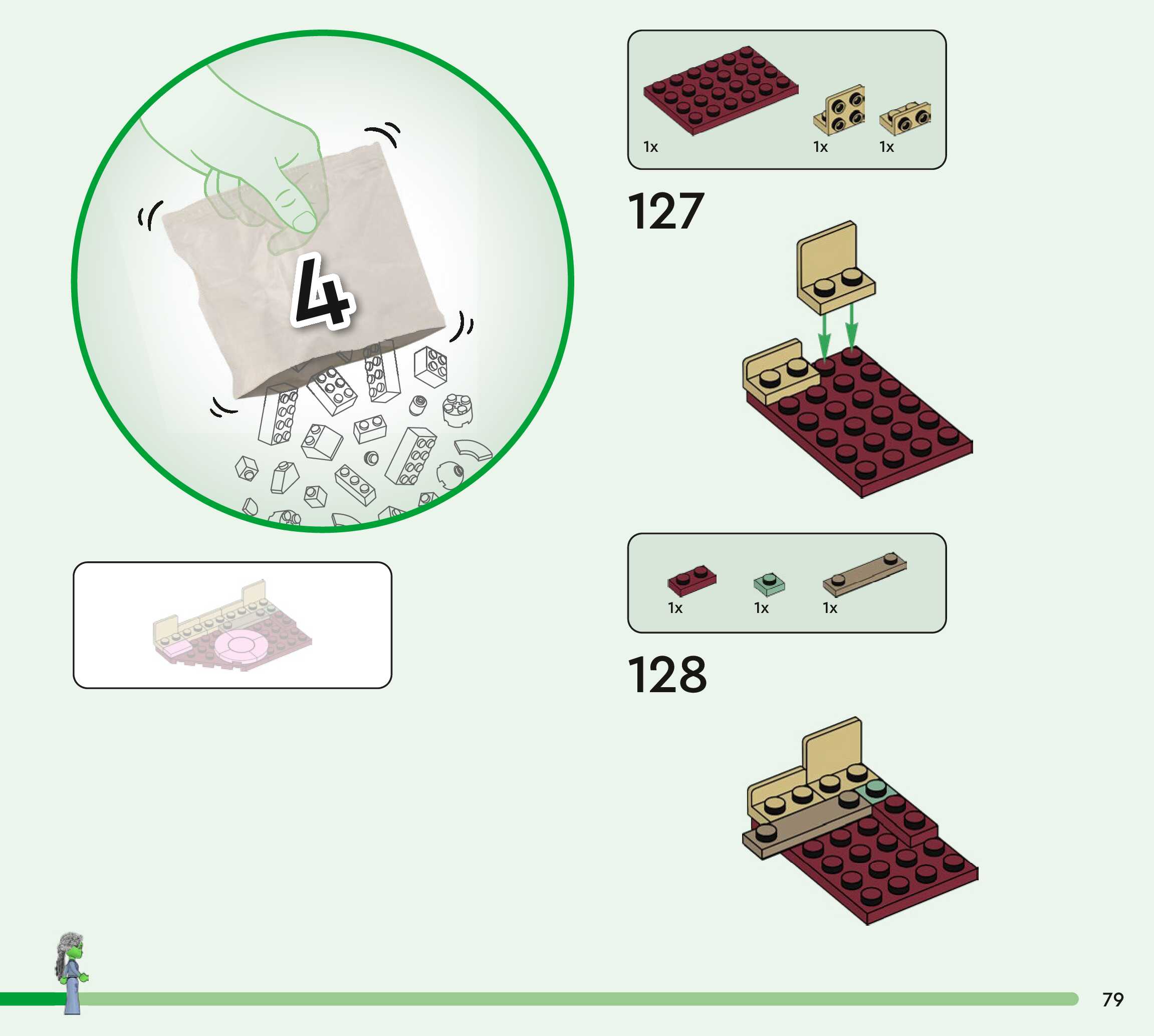 4

1x 1x 1x

127

1x 1x 1x

128

79