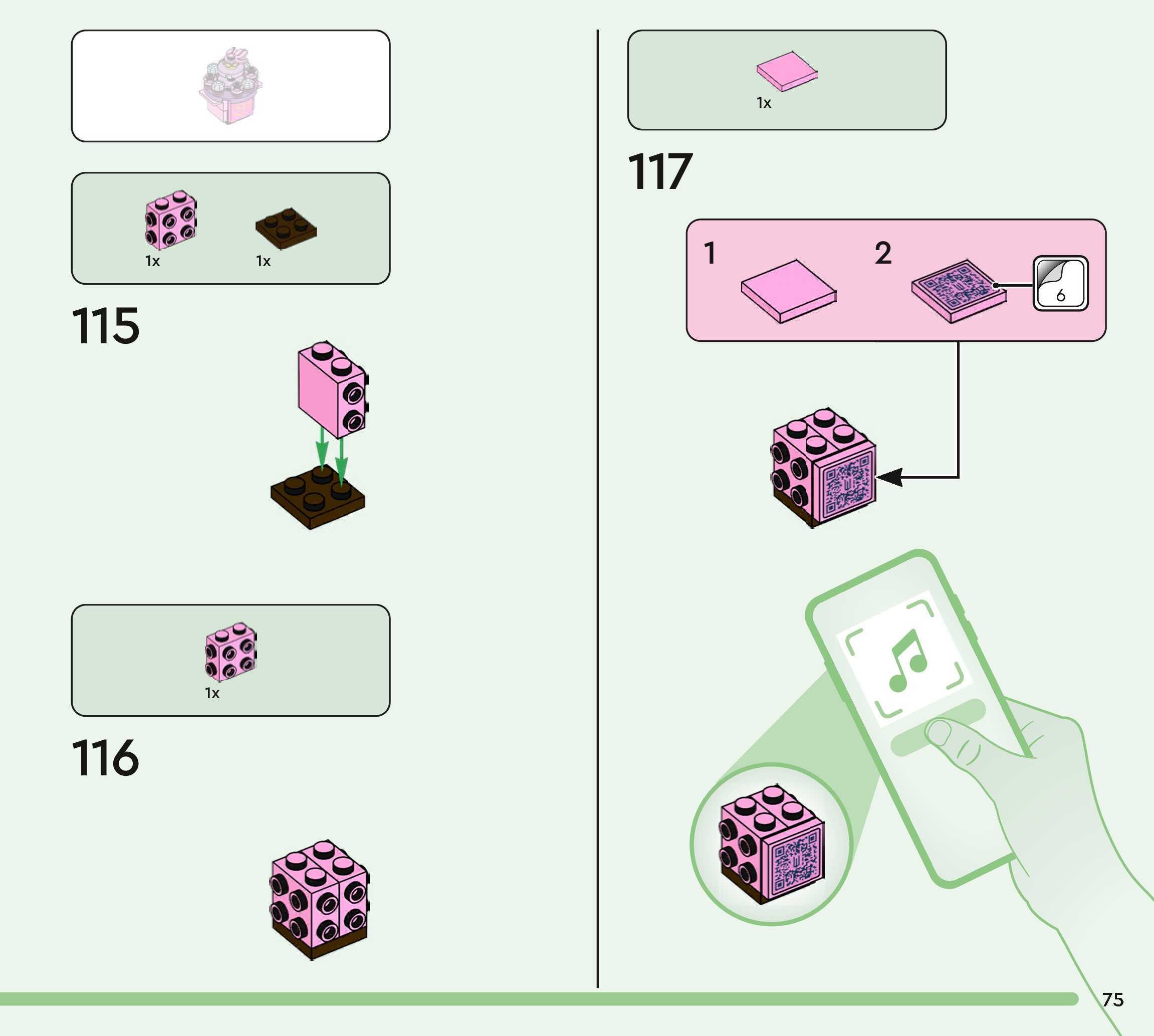 1x

1x

115

1x

116

1x

117

1

2

6

75