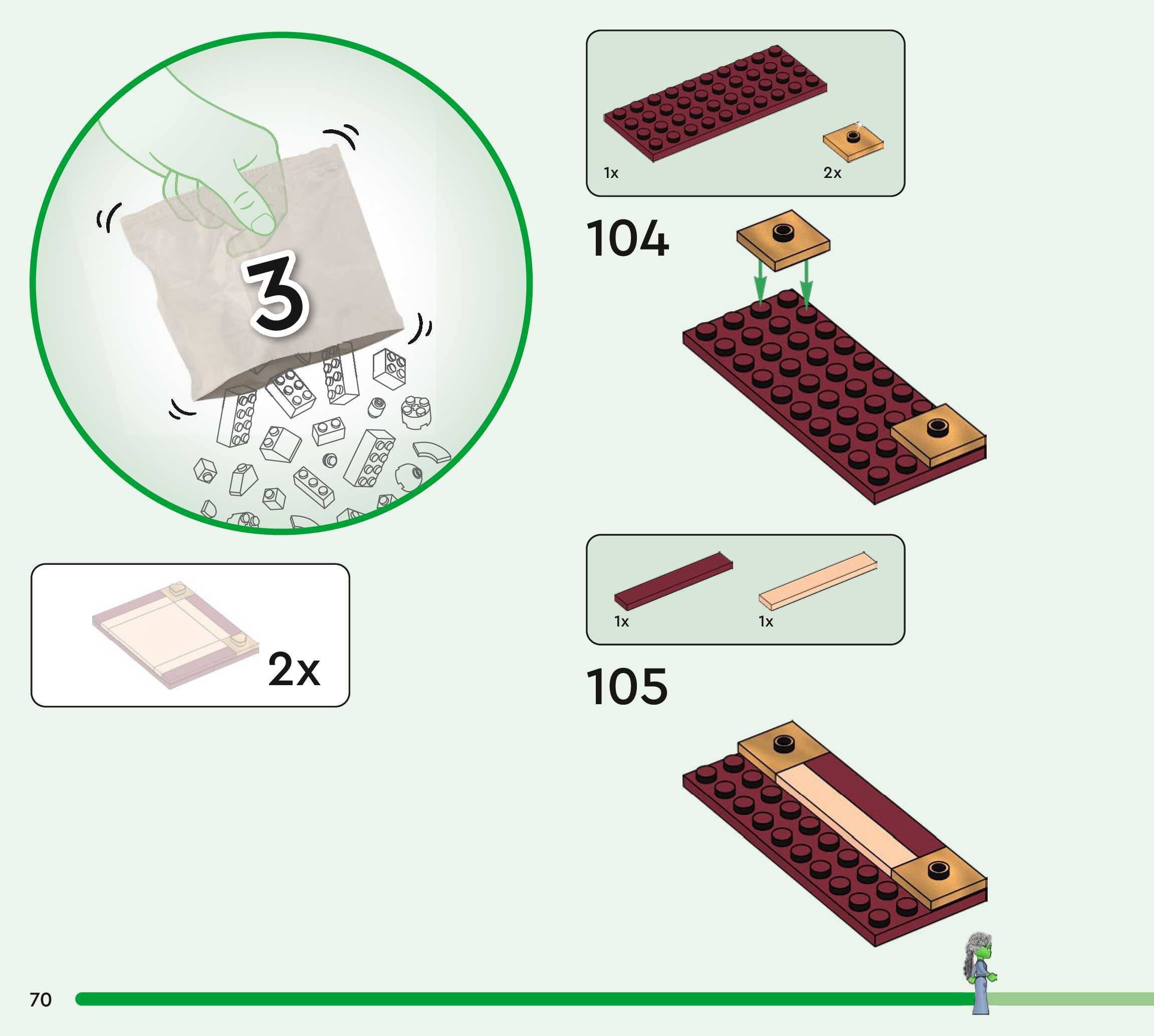 3

2x

1x

2x

104

1x

1x

105

70