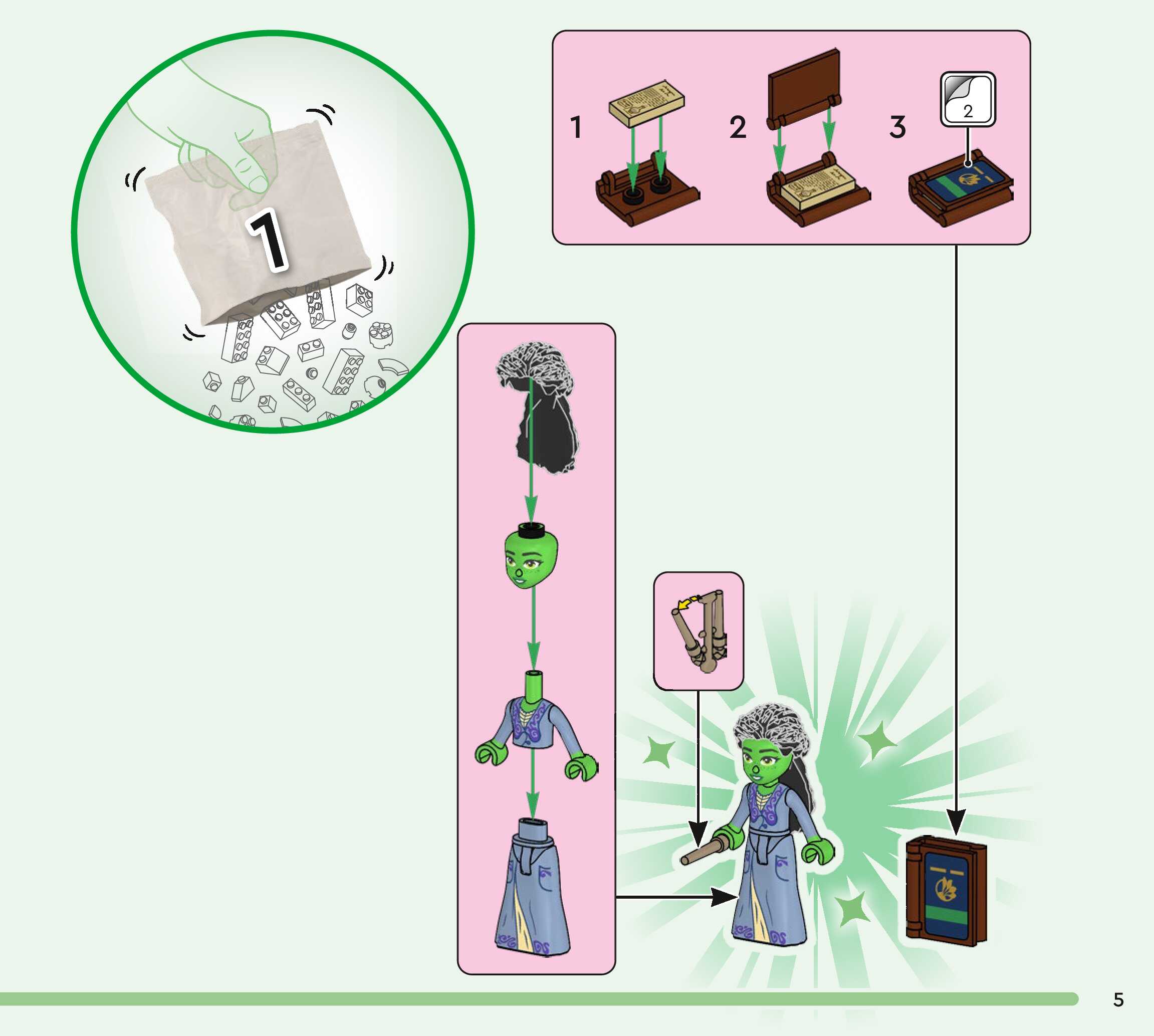 1

1

2

3

2

5