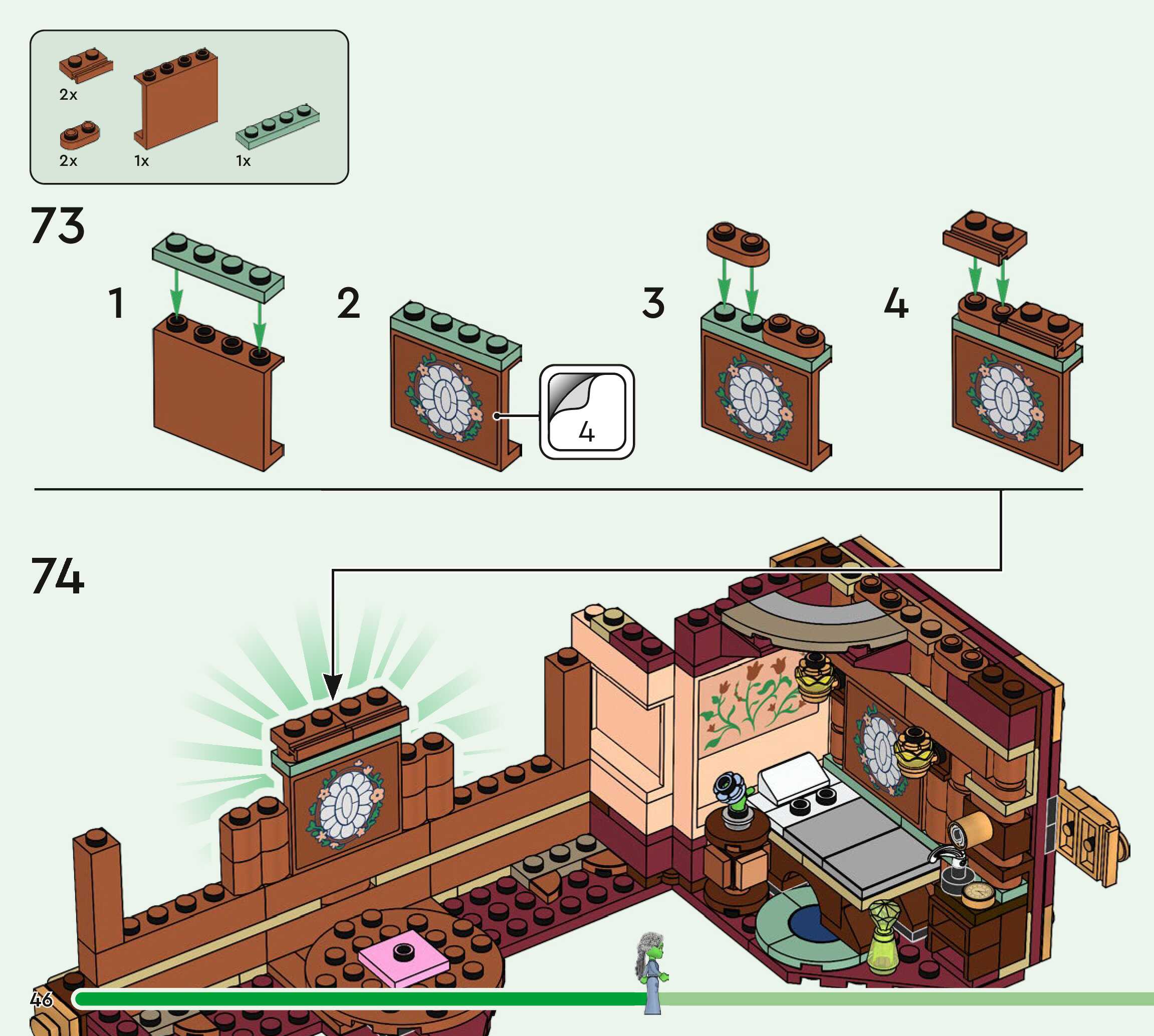 2x
2x
1x
1x

73

1

2

4

3

4

74

46