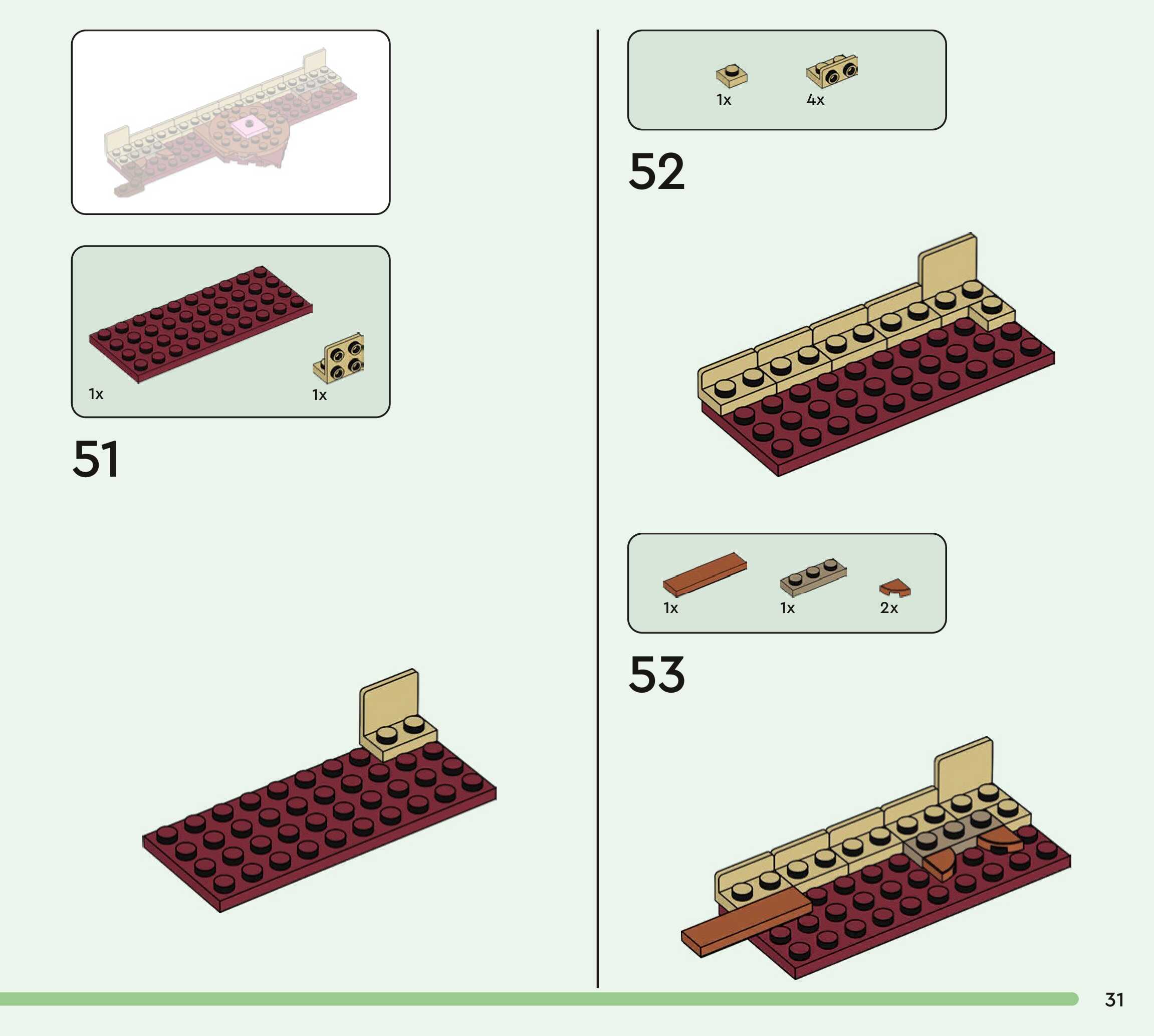 1x

1x

51

1x

4x

52

1x

1x

2x

53

31