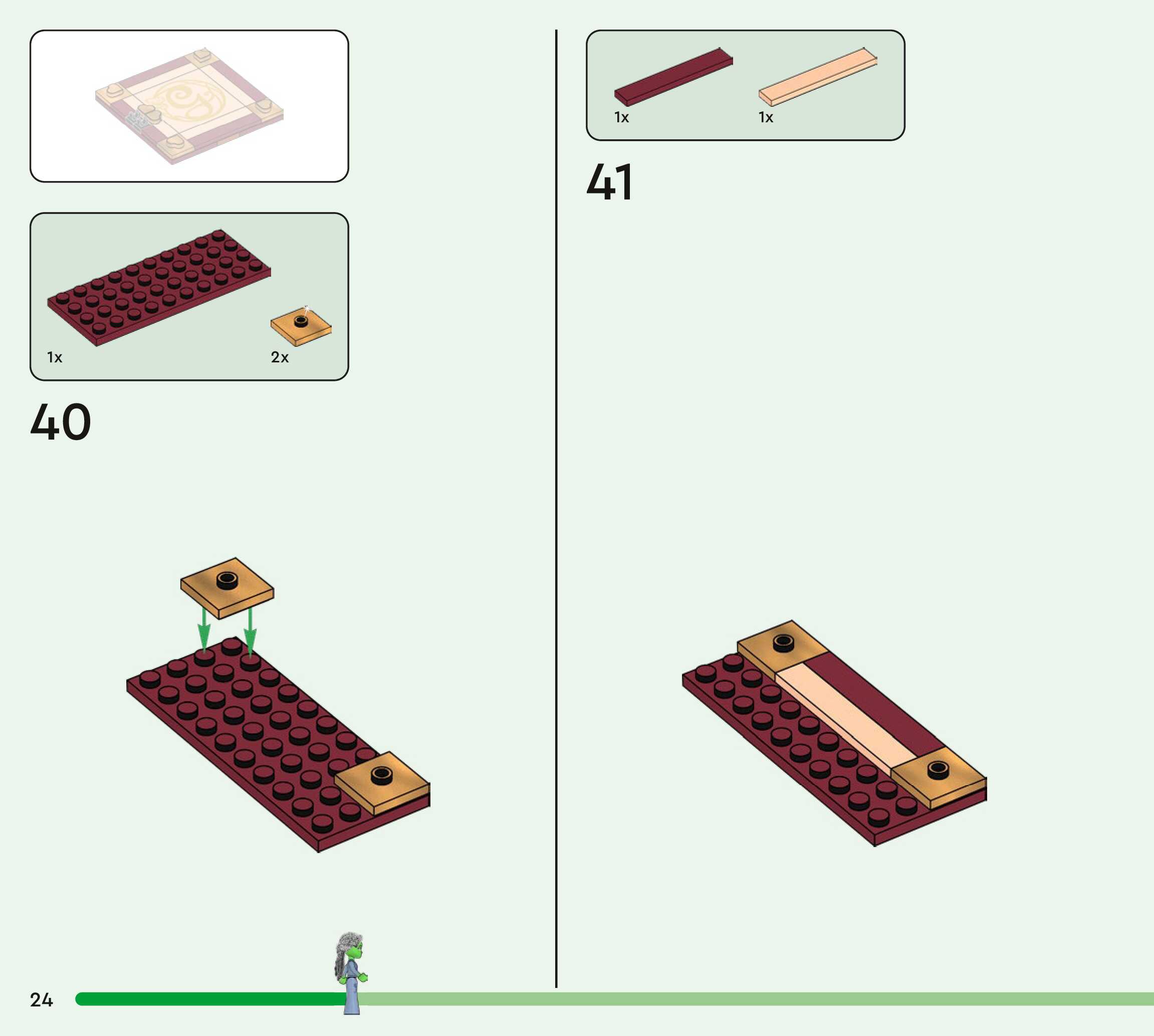 1x

2x

40

1x

1x

41

24