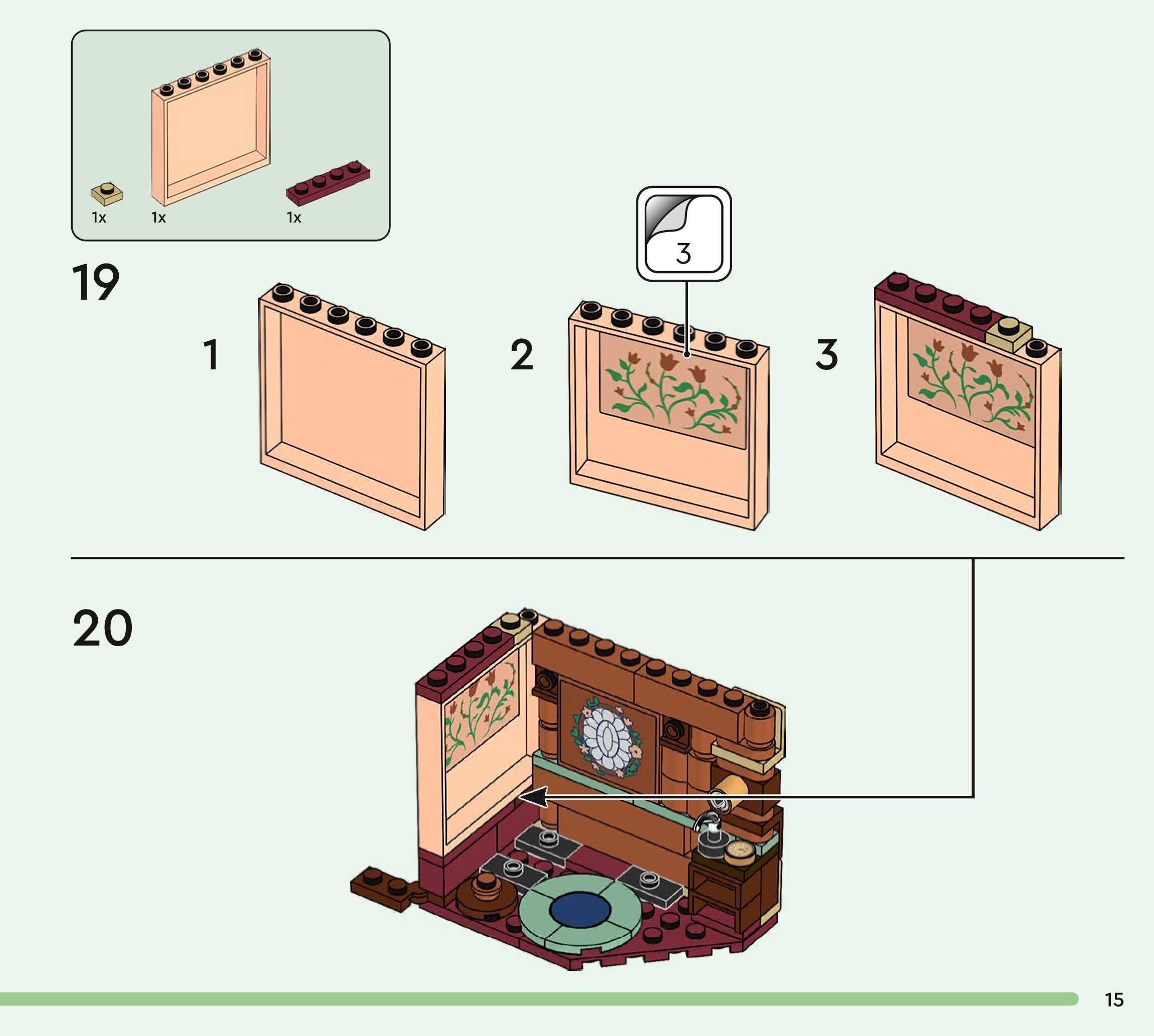 1x 1x 1x

19

1

2

3

3

20

15