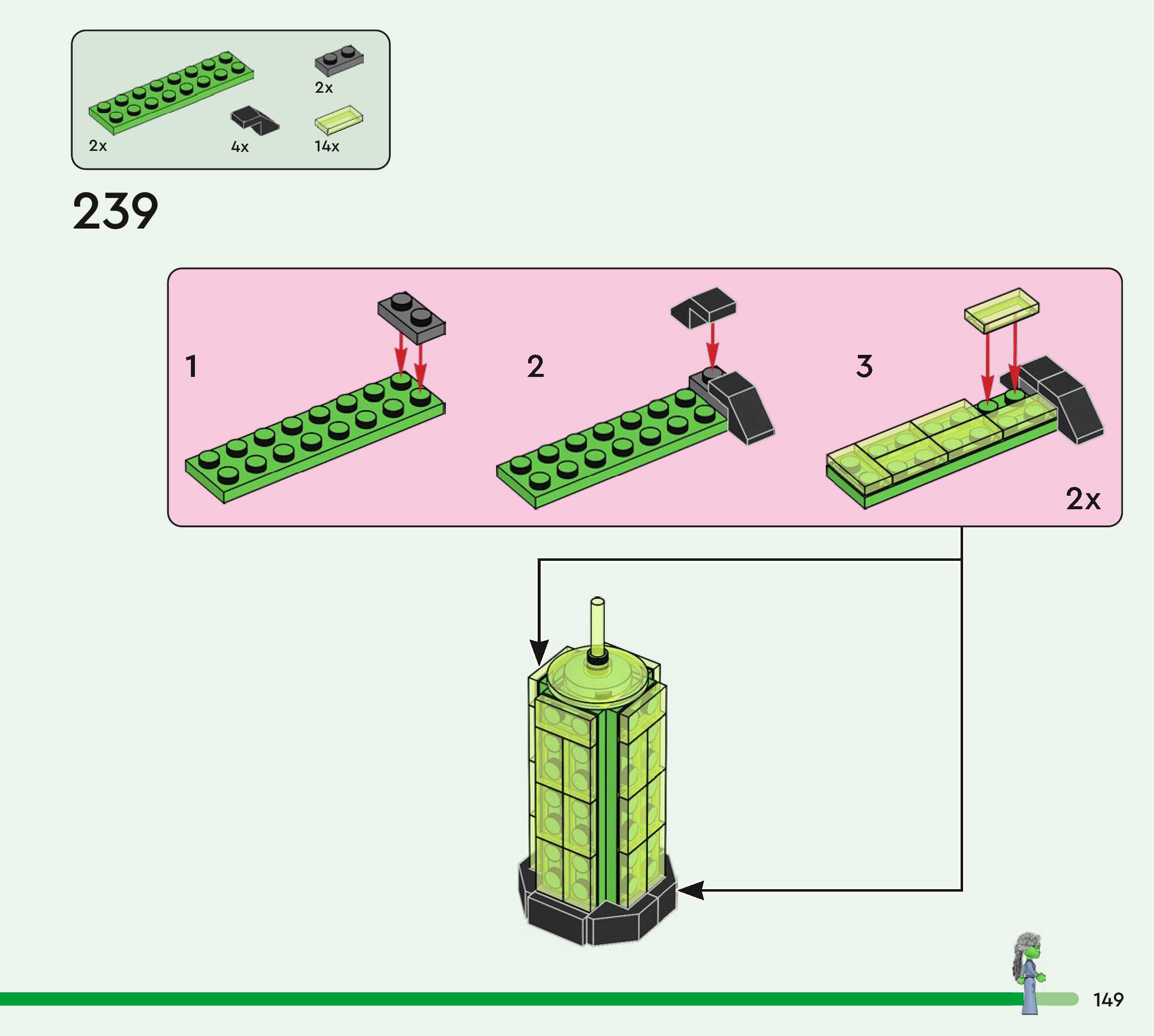 2x
2x
4x
14x

239

1

2

3

2x

149