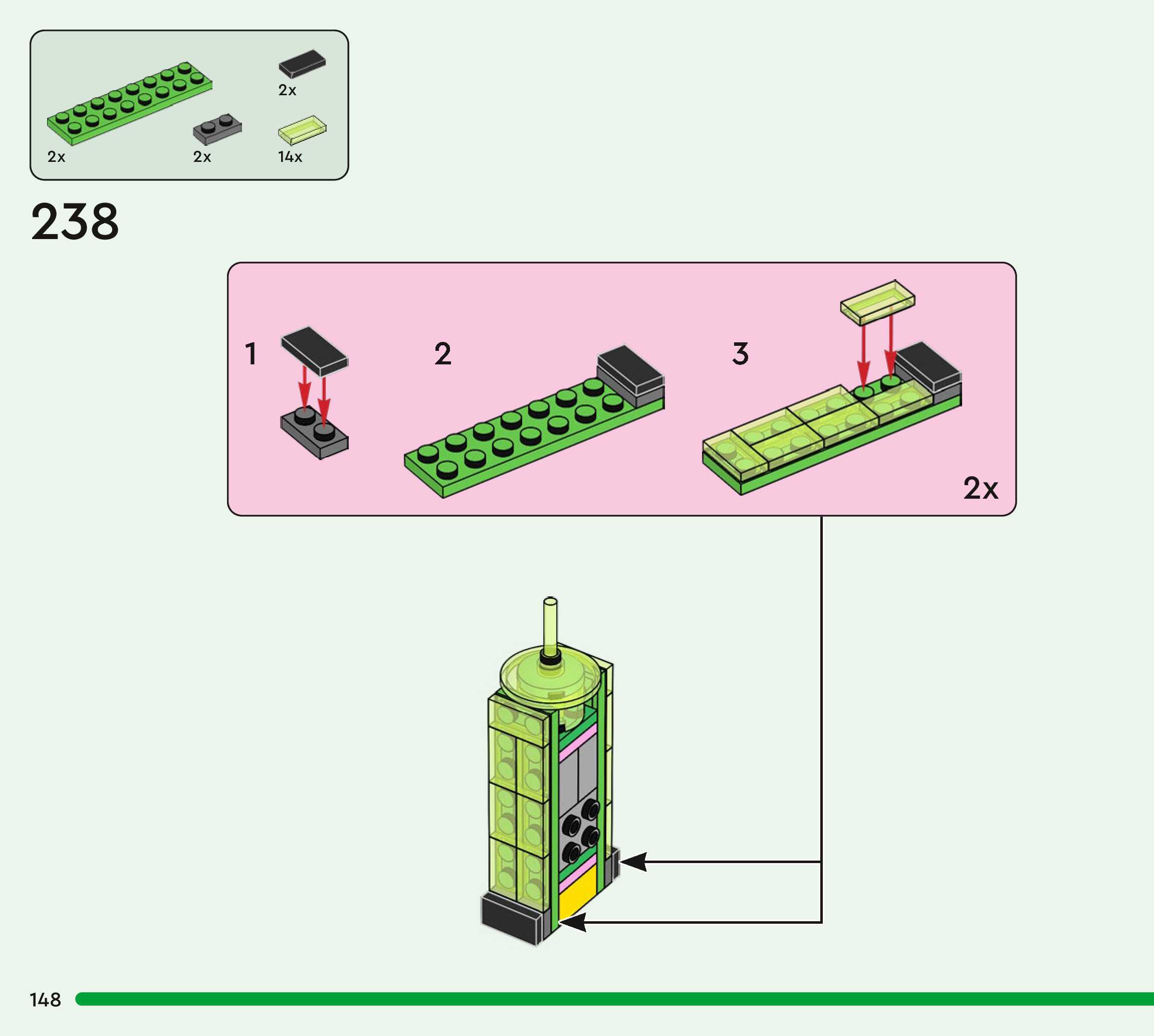 2x
2x
2x
14x

238

1
2
3
2x

148