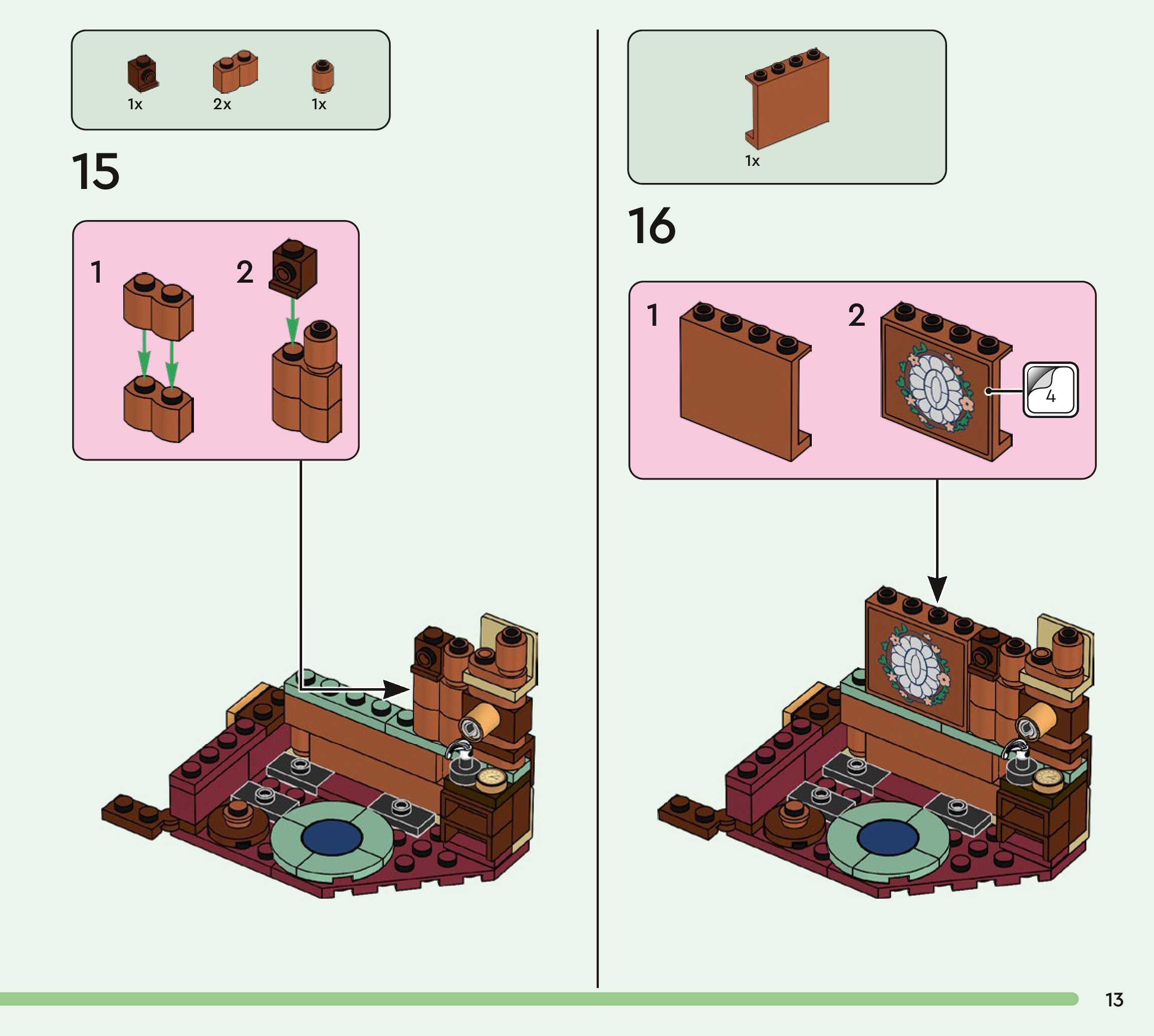 1x 2x 1x

15

1 2

1x

16

1 2

4

13