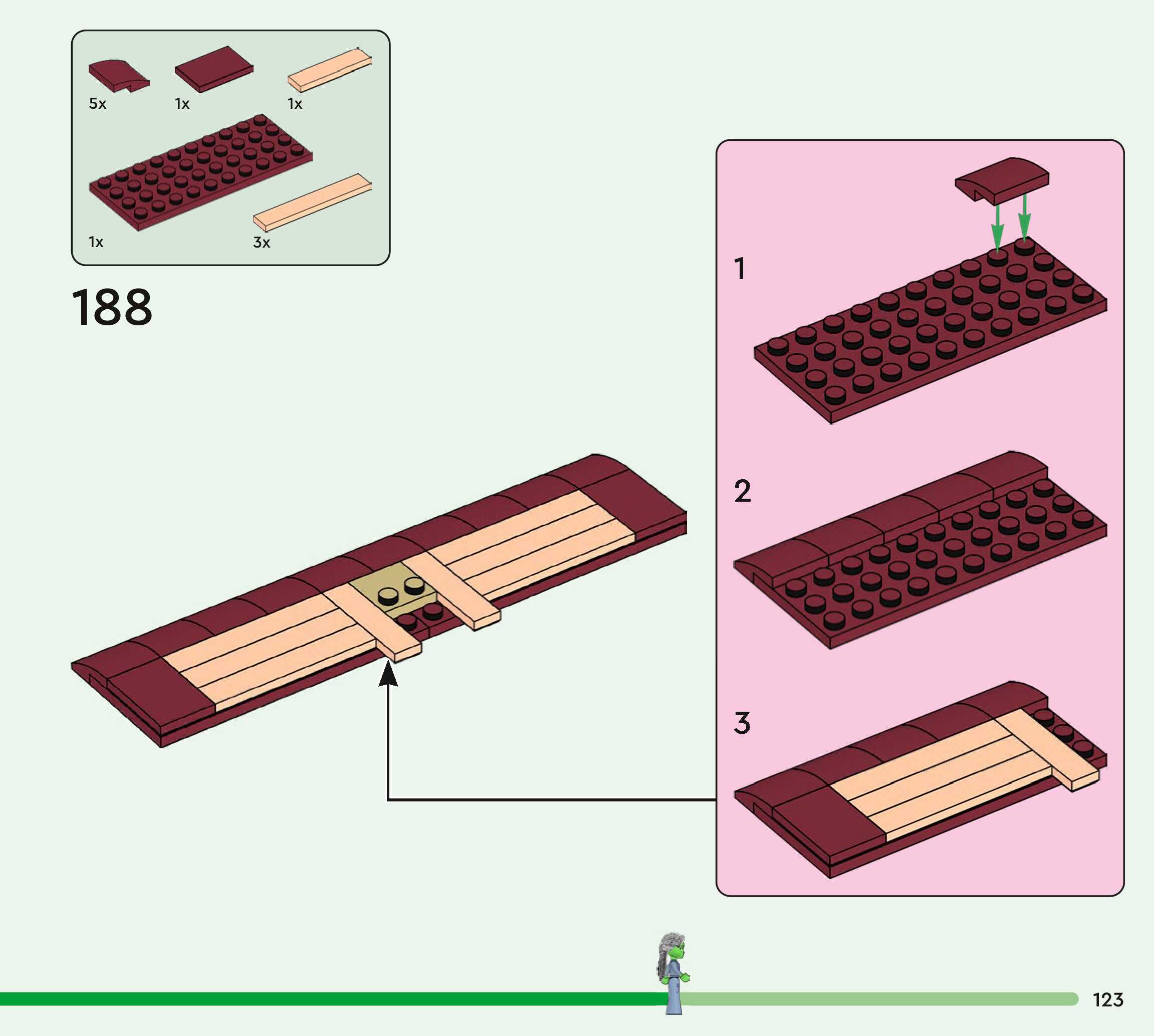 5x
1x
1x
1x
3x

188

1
2
3

123