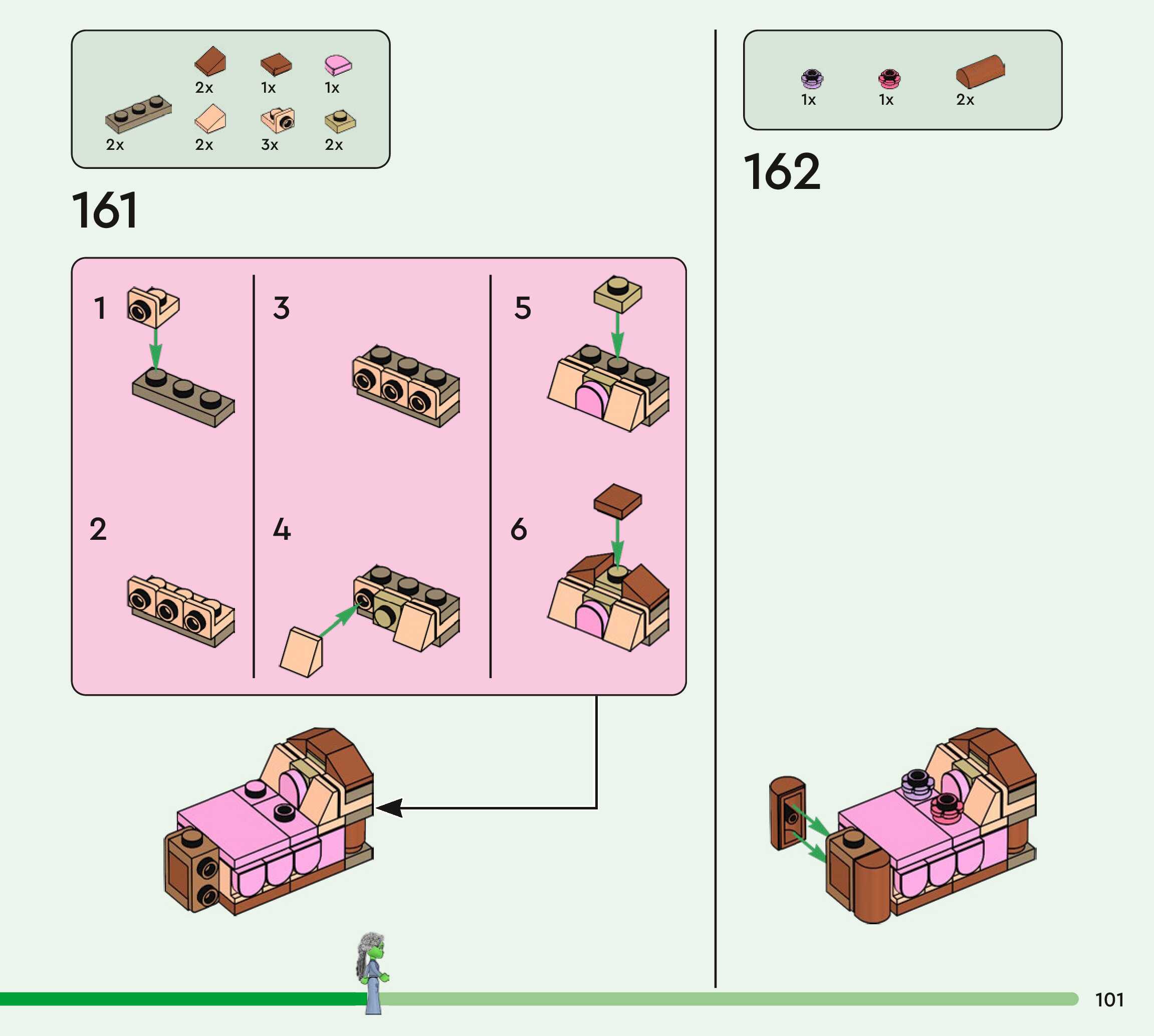 2x 1x 1x
2x 2x 3x 2x

161

1
2
3
4
5
6

1x 1x 2x

162

101