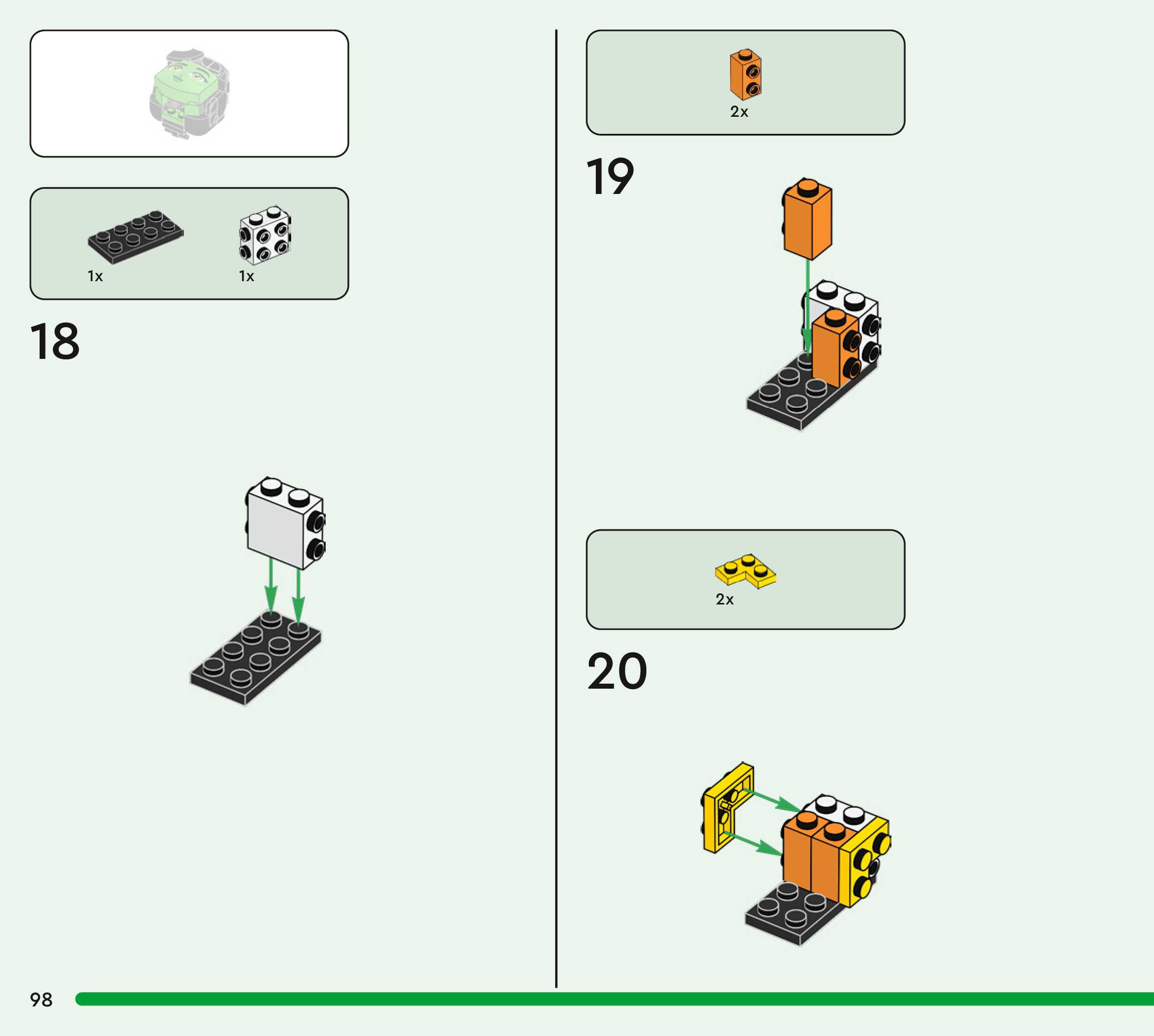 1x 1x

18

2x

19

2x

20

98