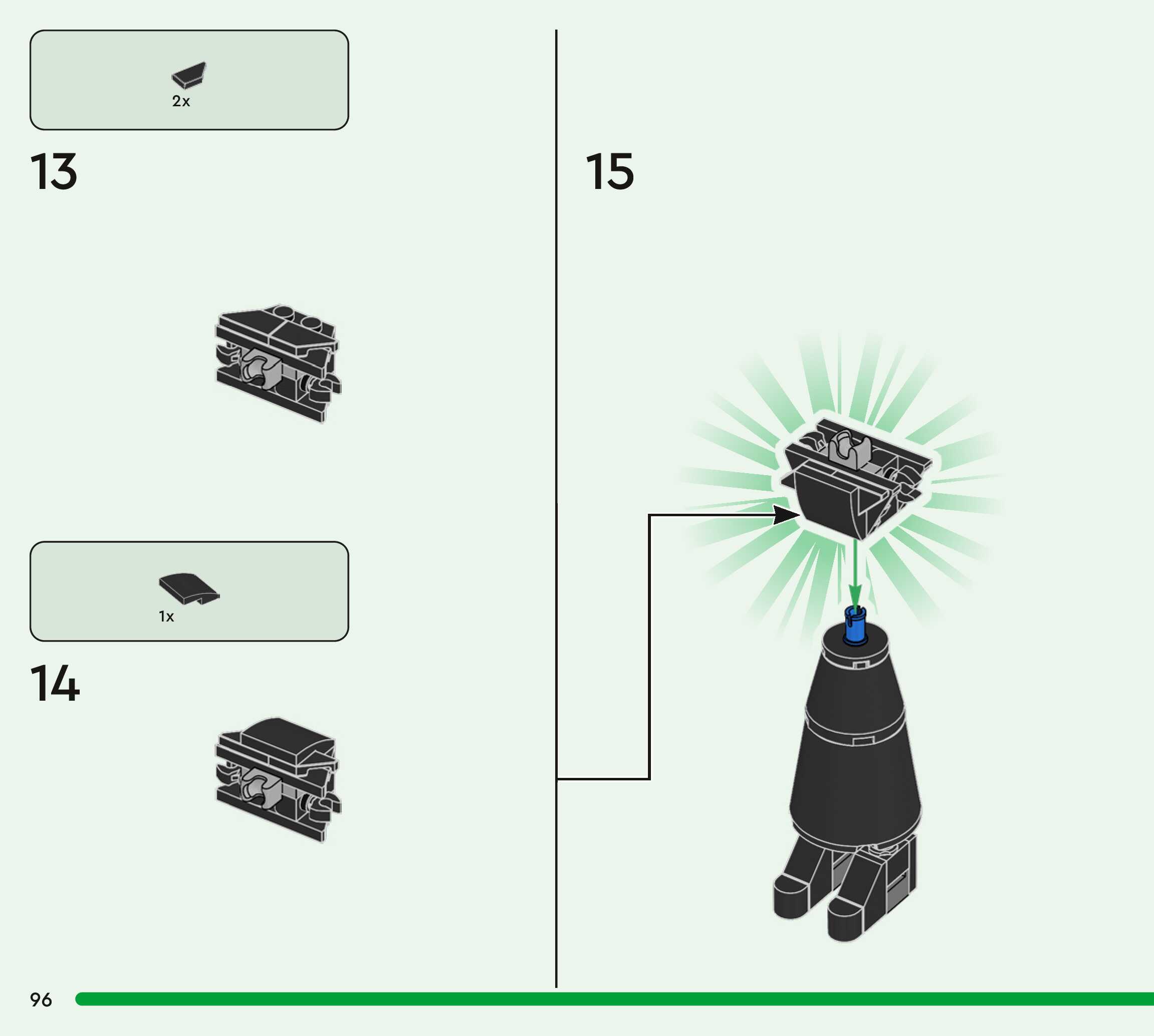 2x

13

1x

14

15

96