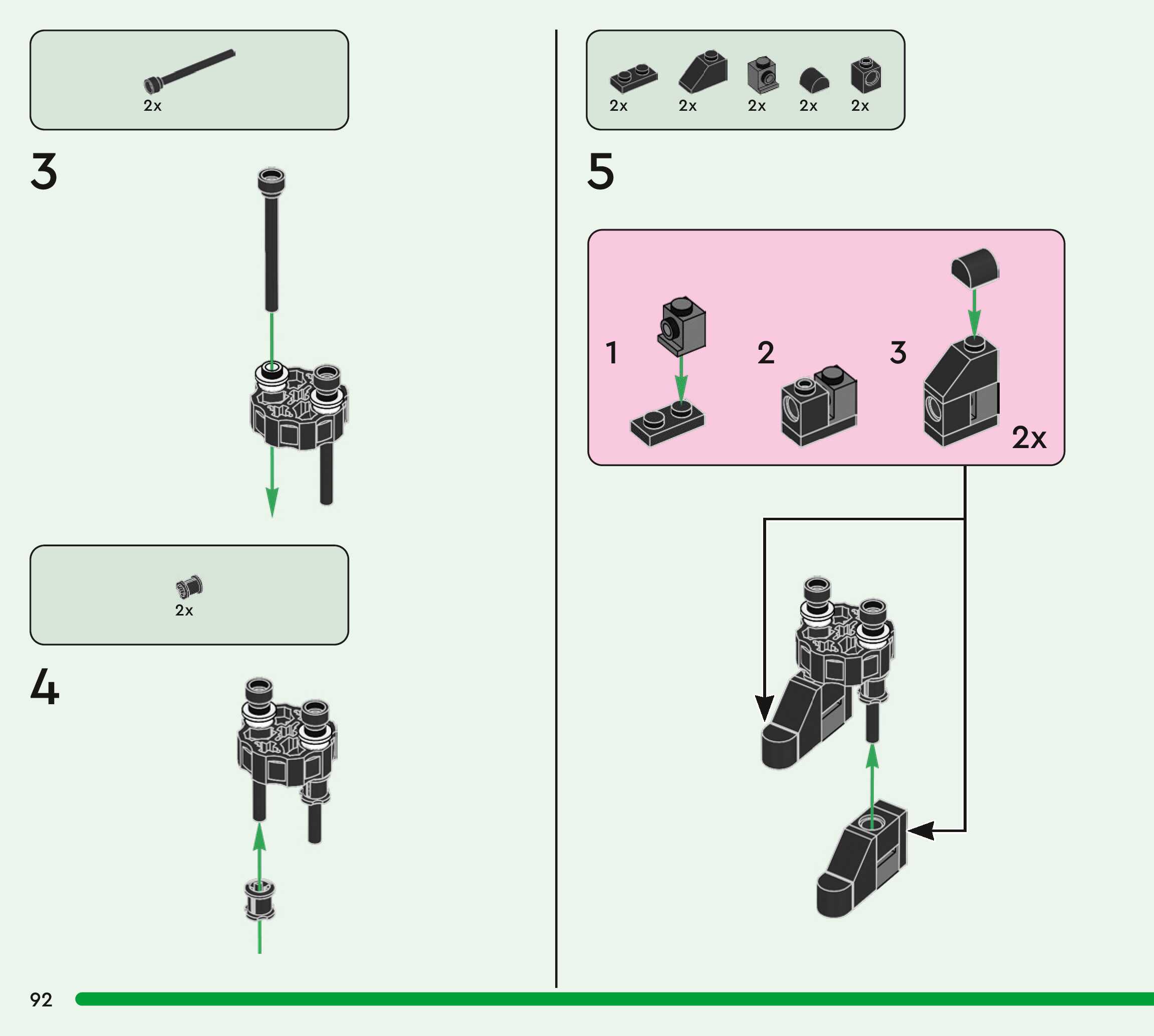 2x

3

2x

4

2x 2x 2x 2x 2x

5

1

2

3

2x

92