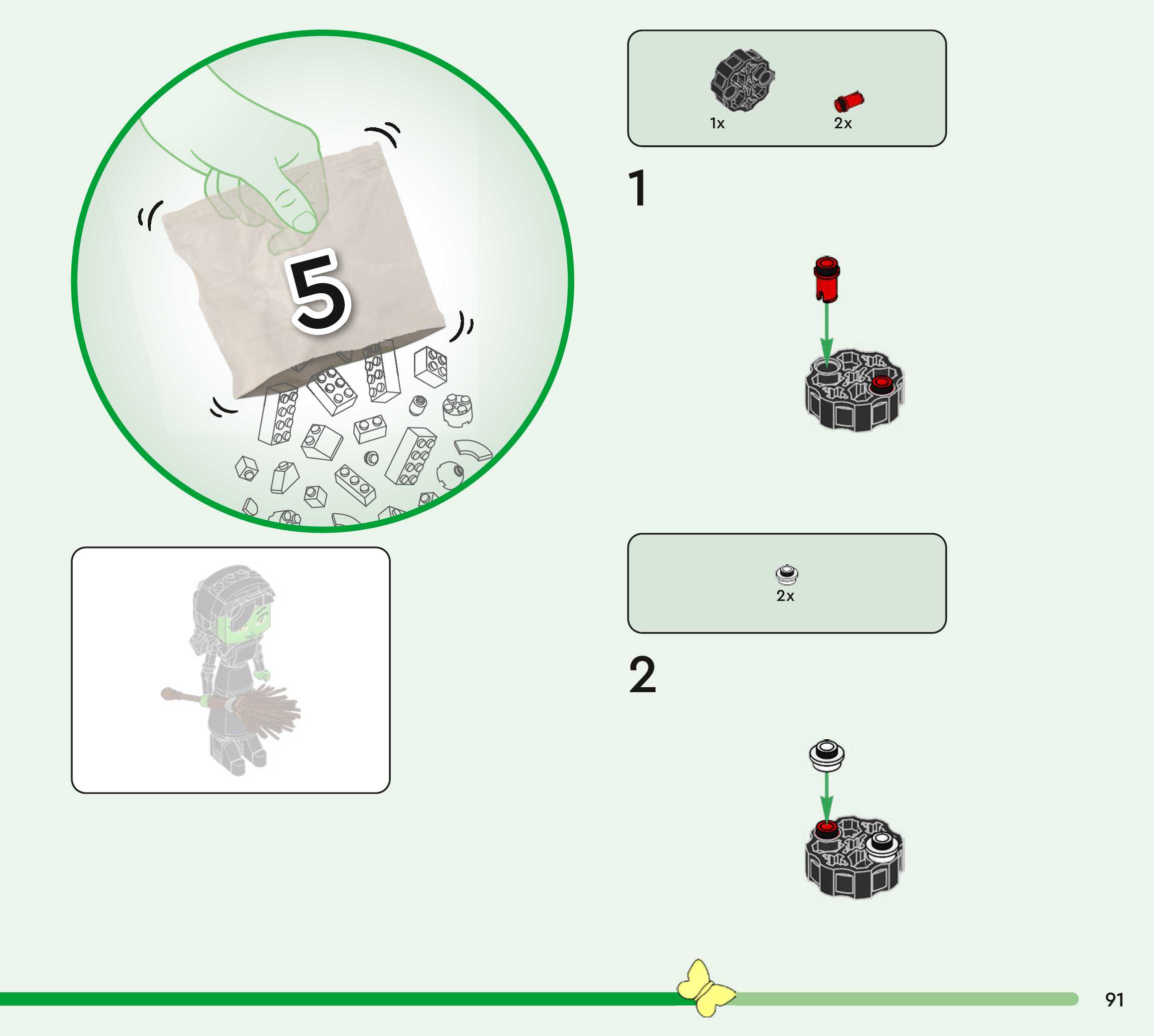 5

1x 2x

1

2x

2

91