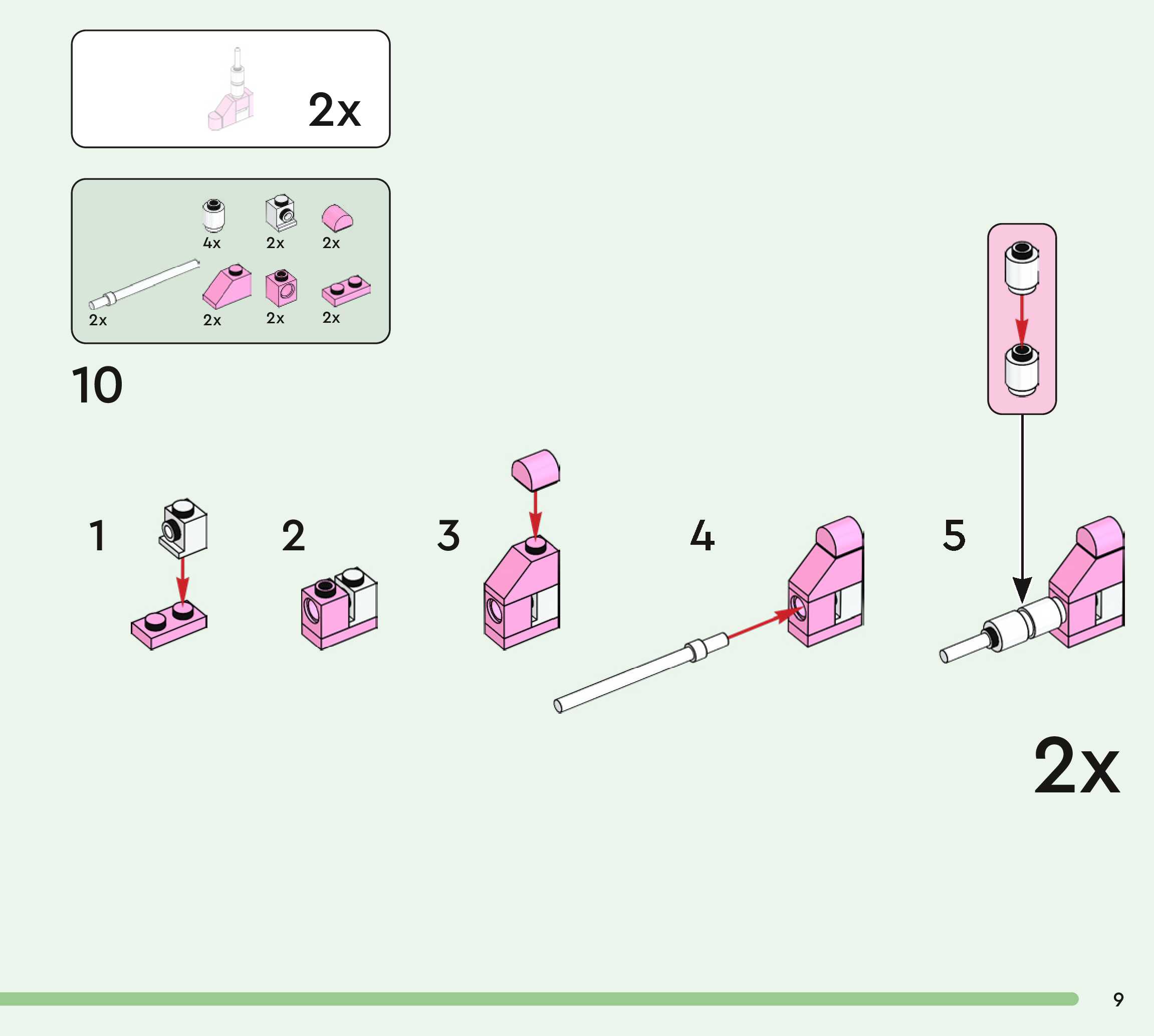 2x

4x 2x 2x

2x 2x 2x 2x

10

1

2

3

4

5

2x

9