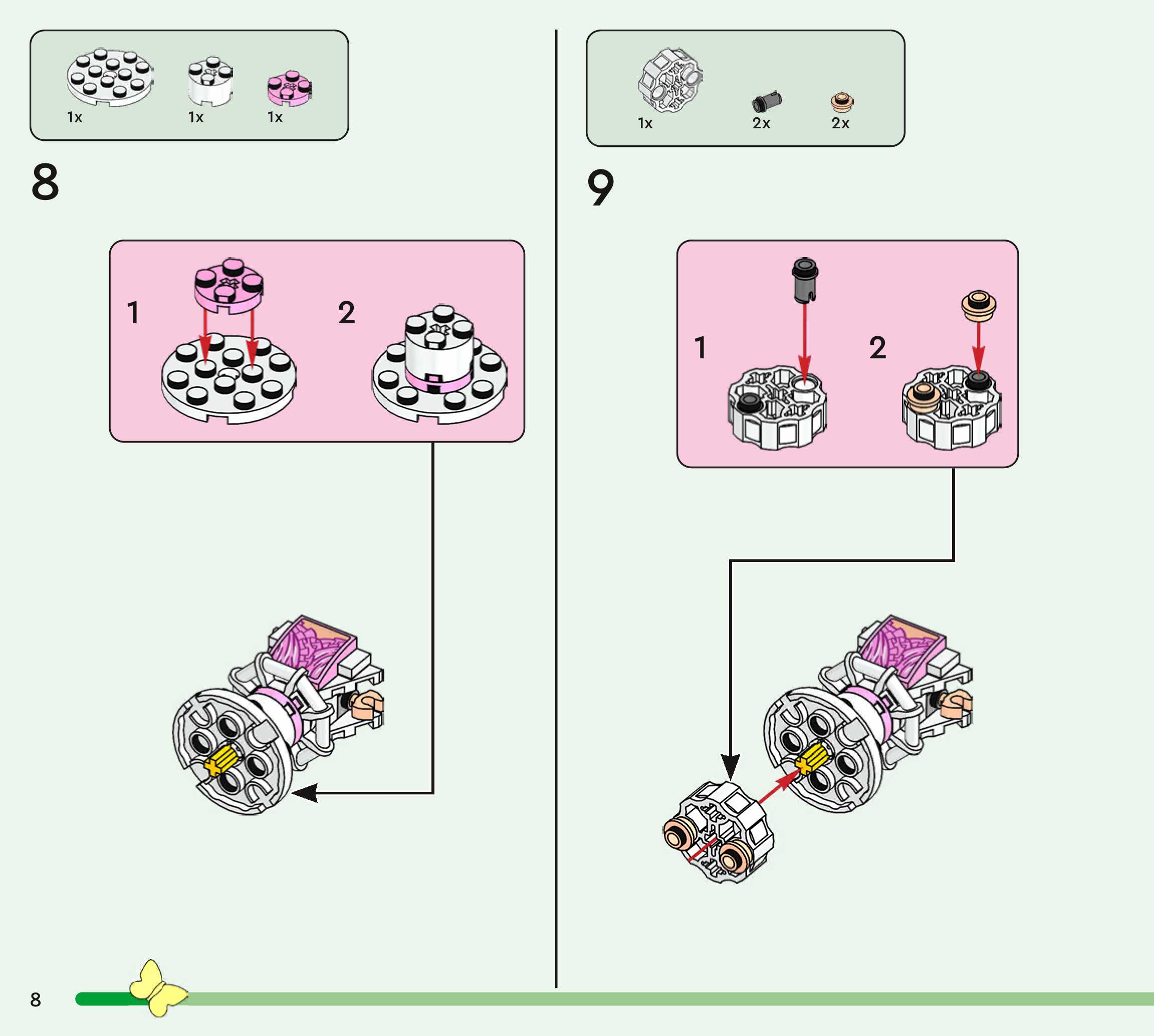 1x 1x 1x

8

1

2

1x 2x 2x

9

1

2

8