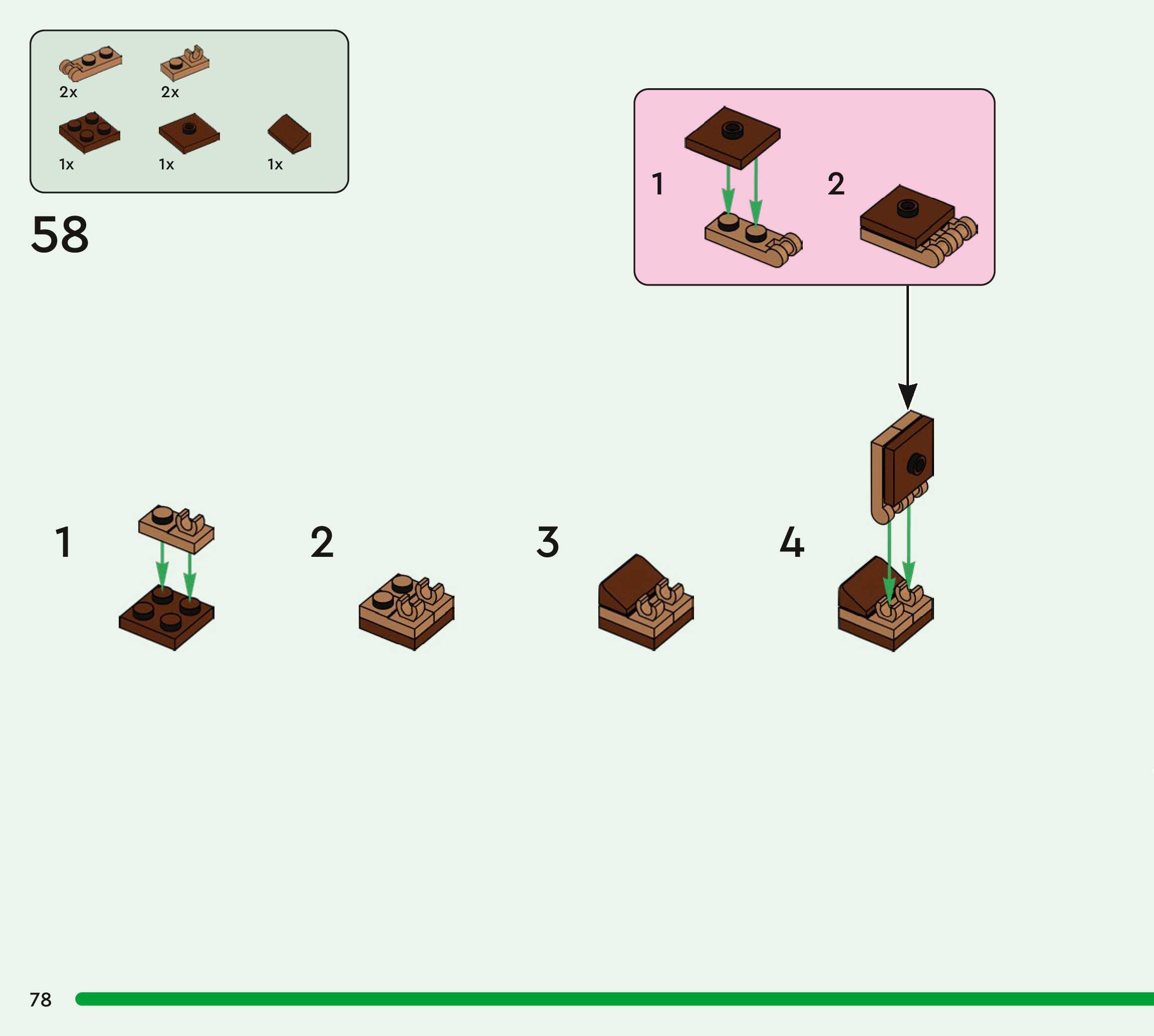 2x 2x
1x 1x 1x

58

1 2

1 2 3 4

78