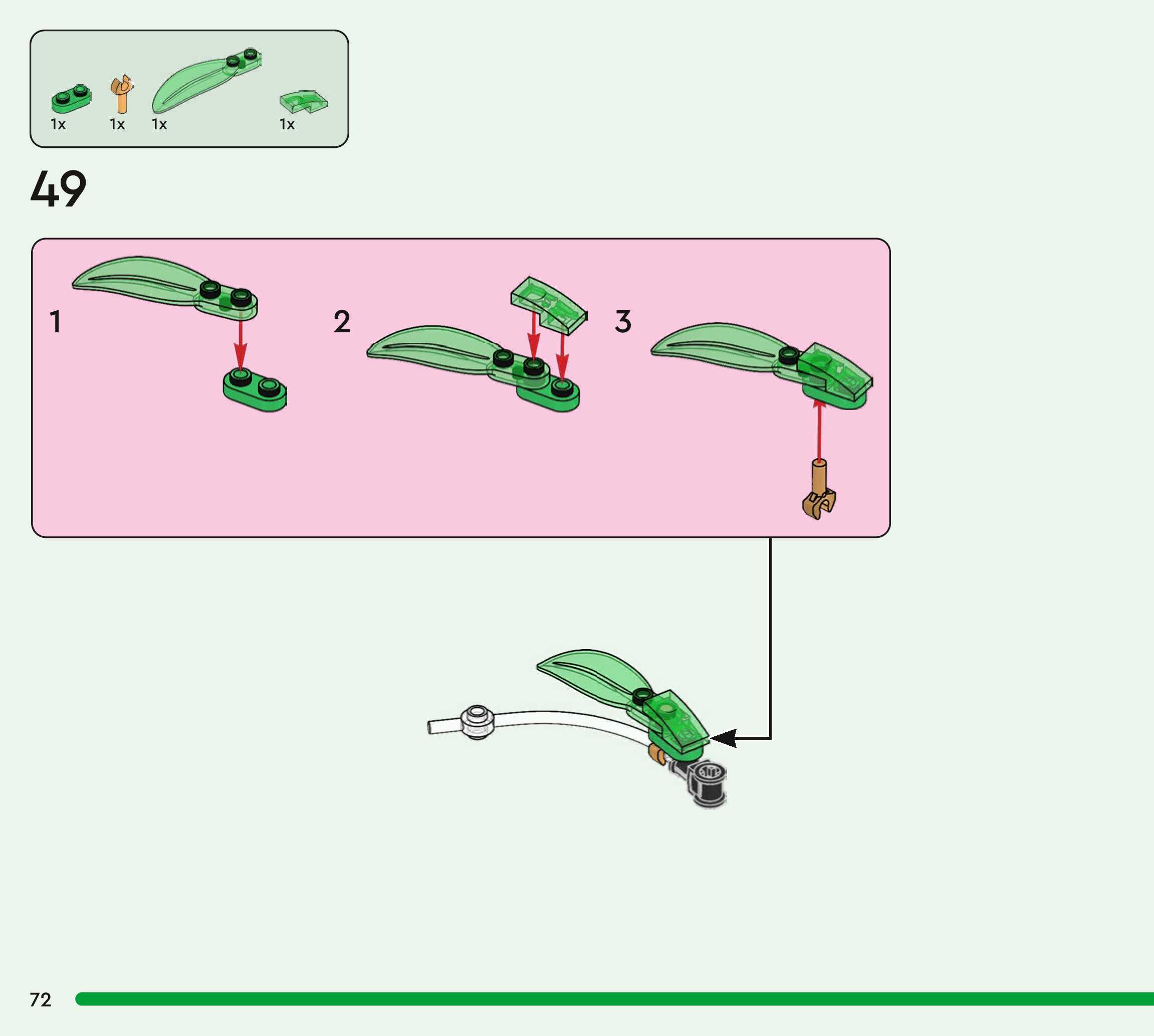 1x 1x 1x 1x

49

1

2

3

72