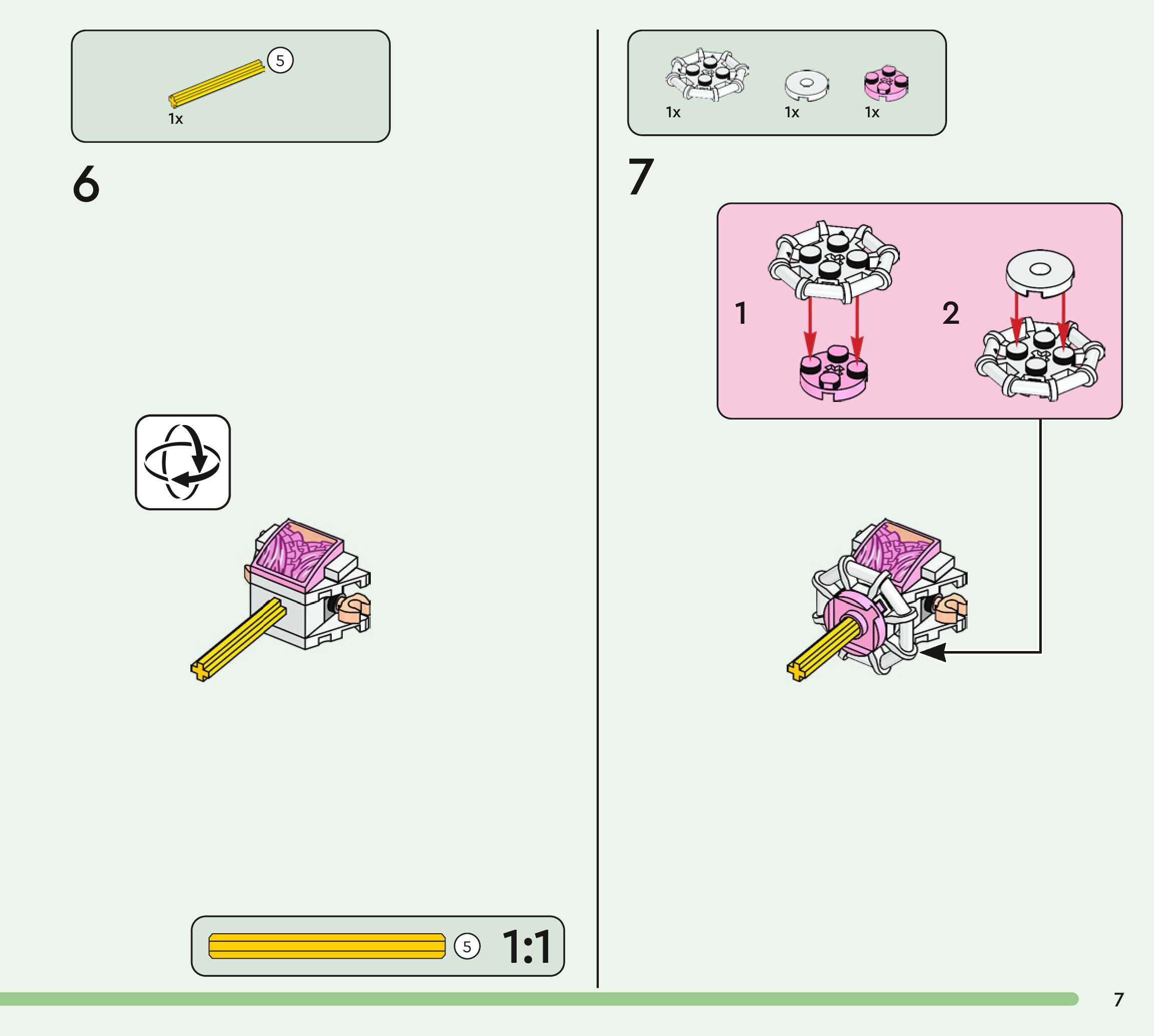 5
1x

6

5 1:1

1x 1x 1x

7

1

2

7