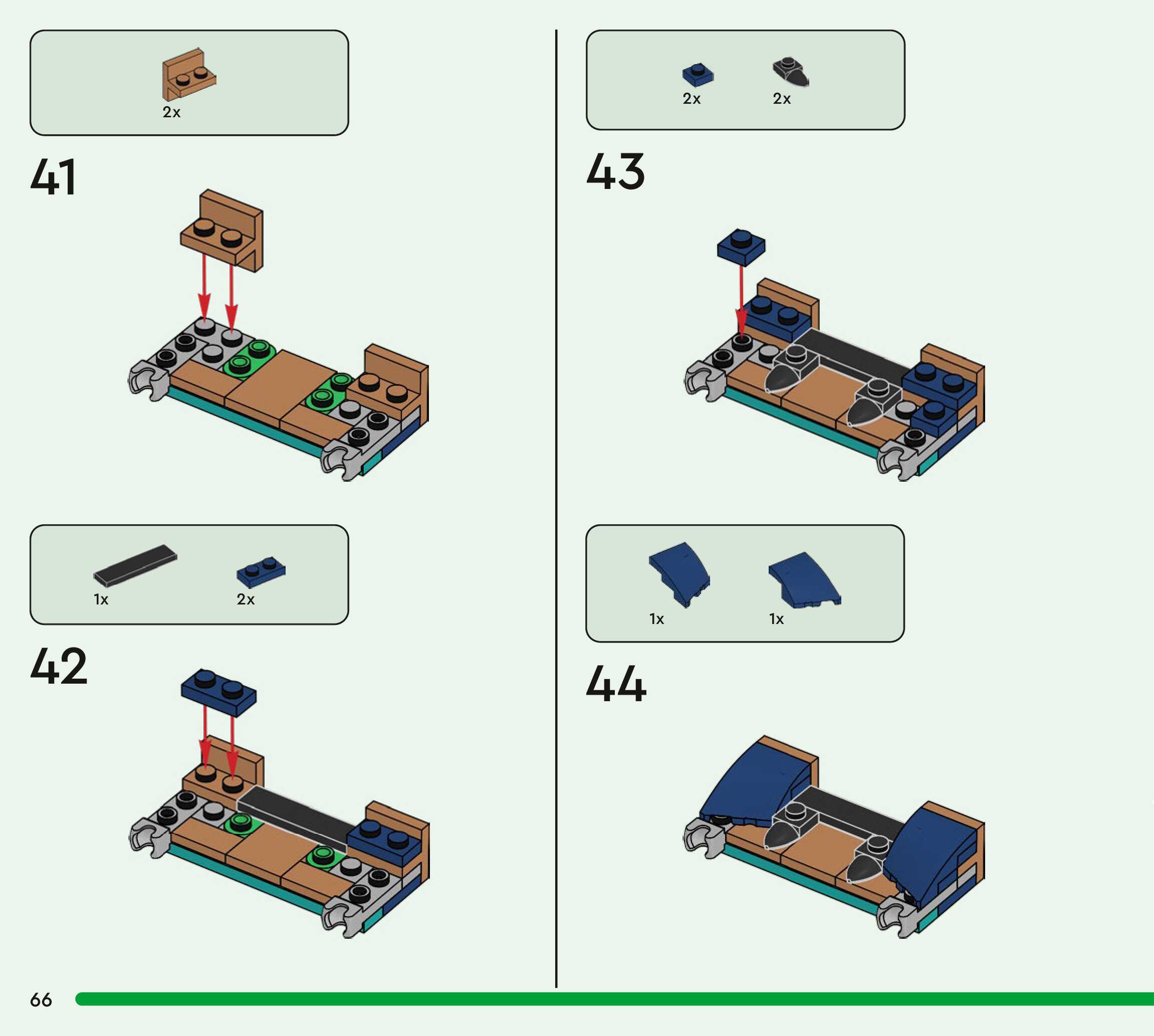 2x

41

1x 2x

42

2x 2x

43

1x 1x

44

66