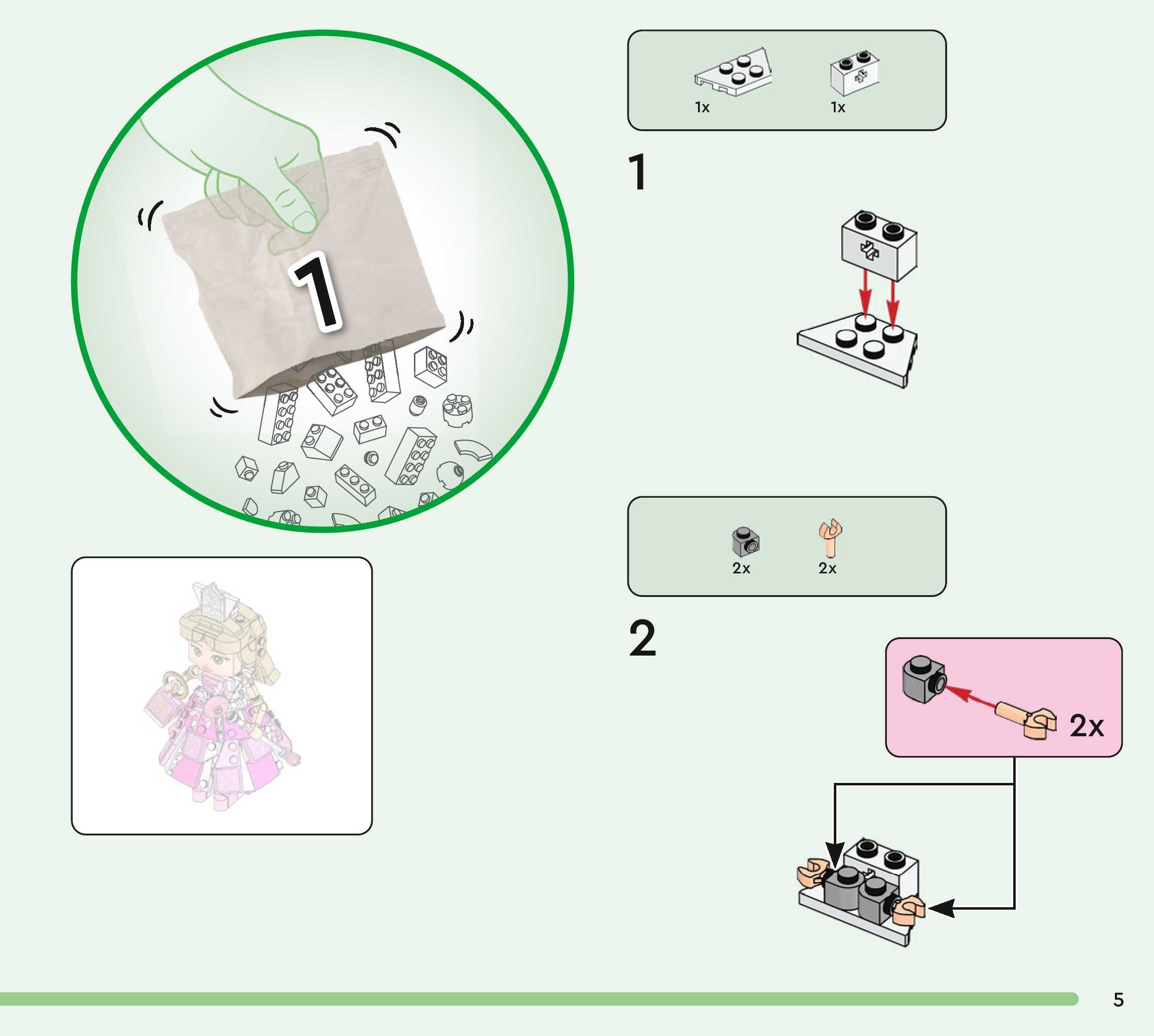 1

1x

1x

1

2x

2x

2

2x

5