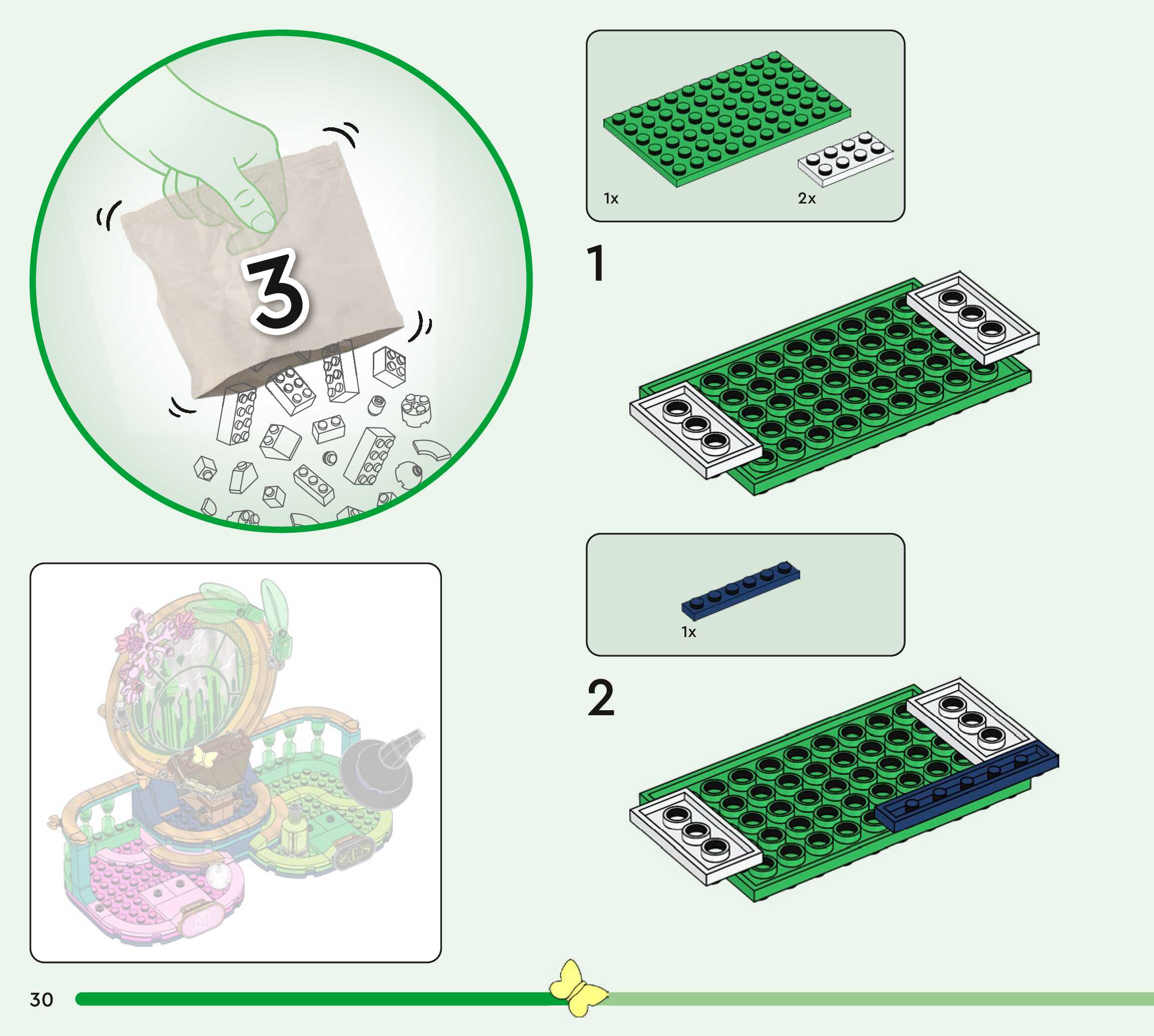 3

1x

2x

1

1x

2

30