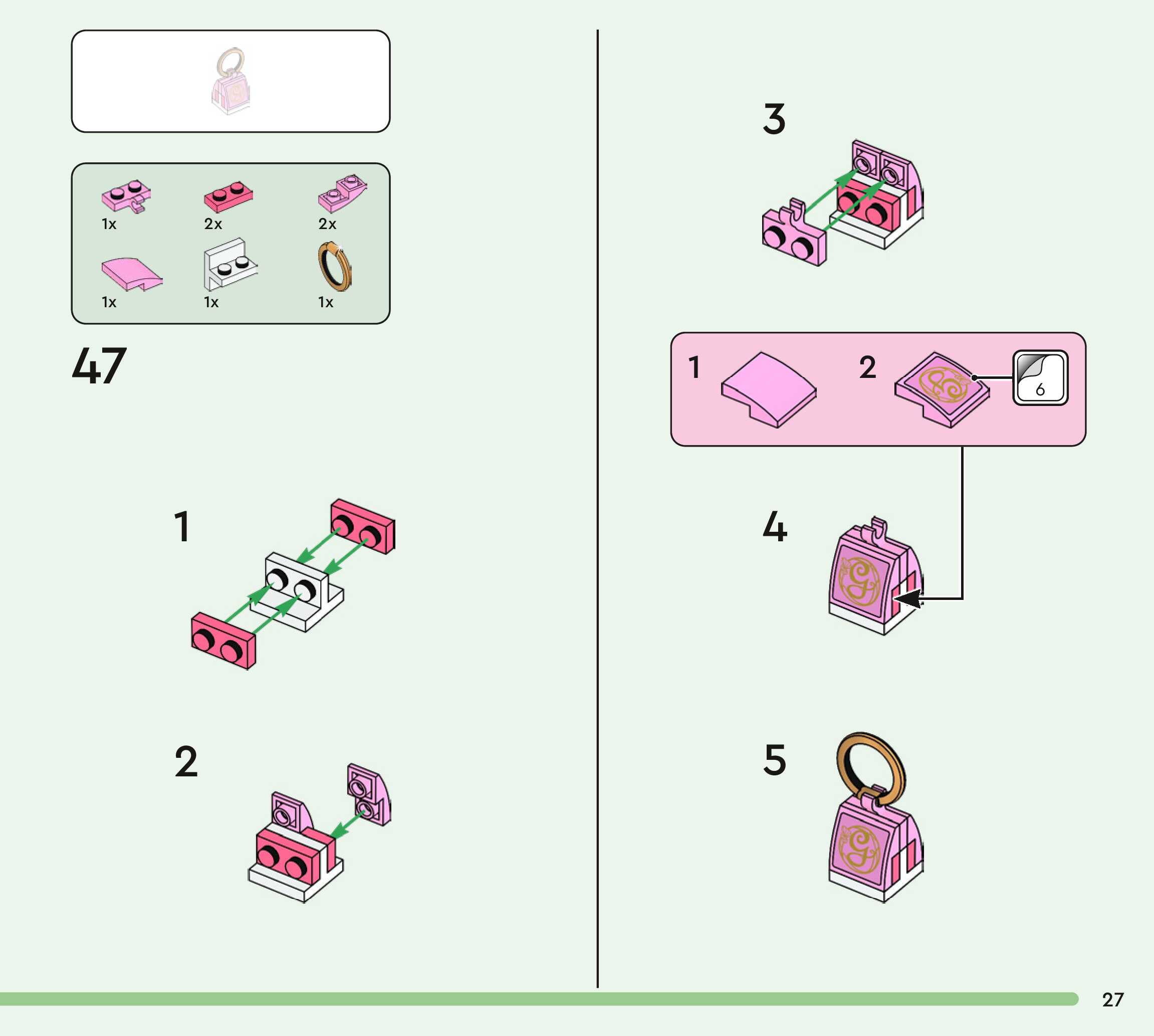 1x
2x
2x
1x
1x
1x

47

1

2

3

1
2
6

4

5

27