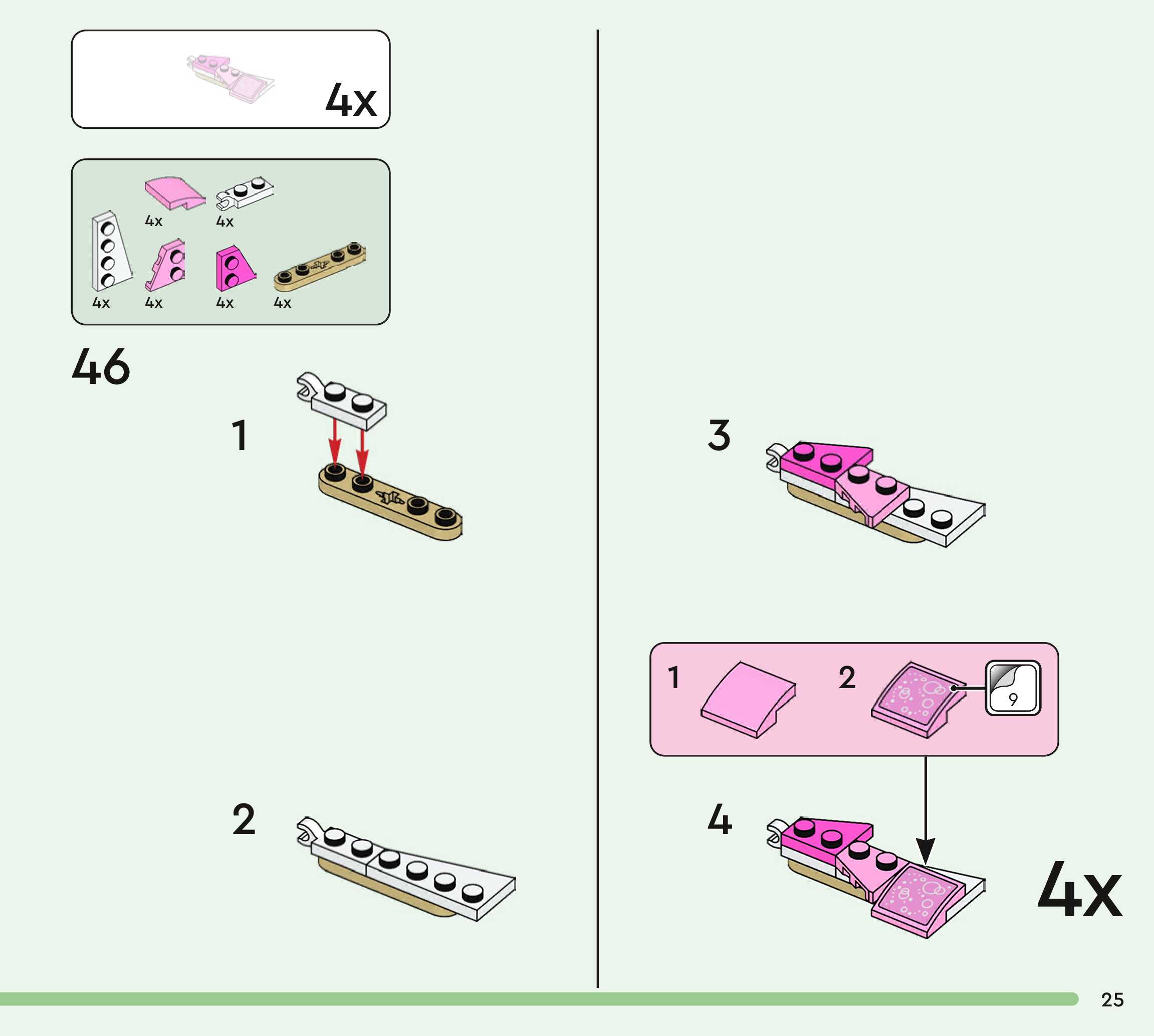 4x

4x
4x
4x
4x
4x
4x

46

1

2

3

1
2
9

4

4x

25