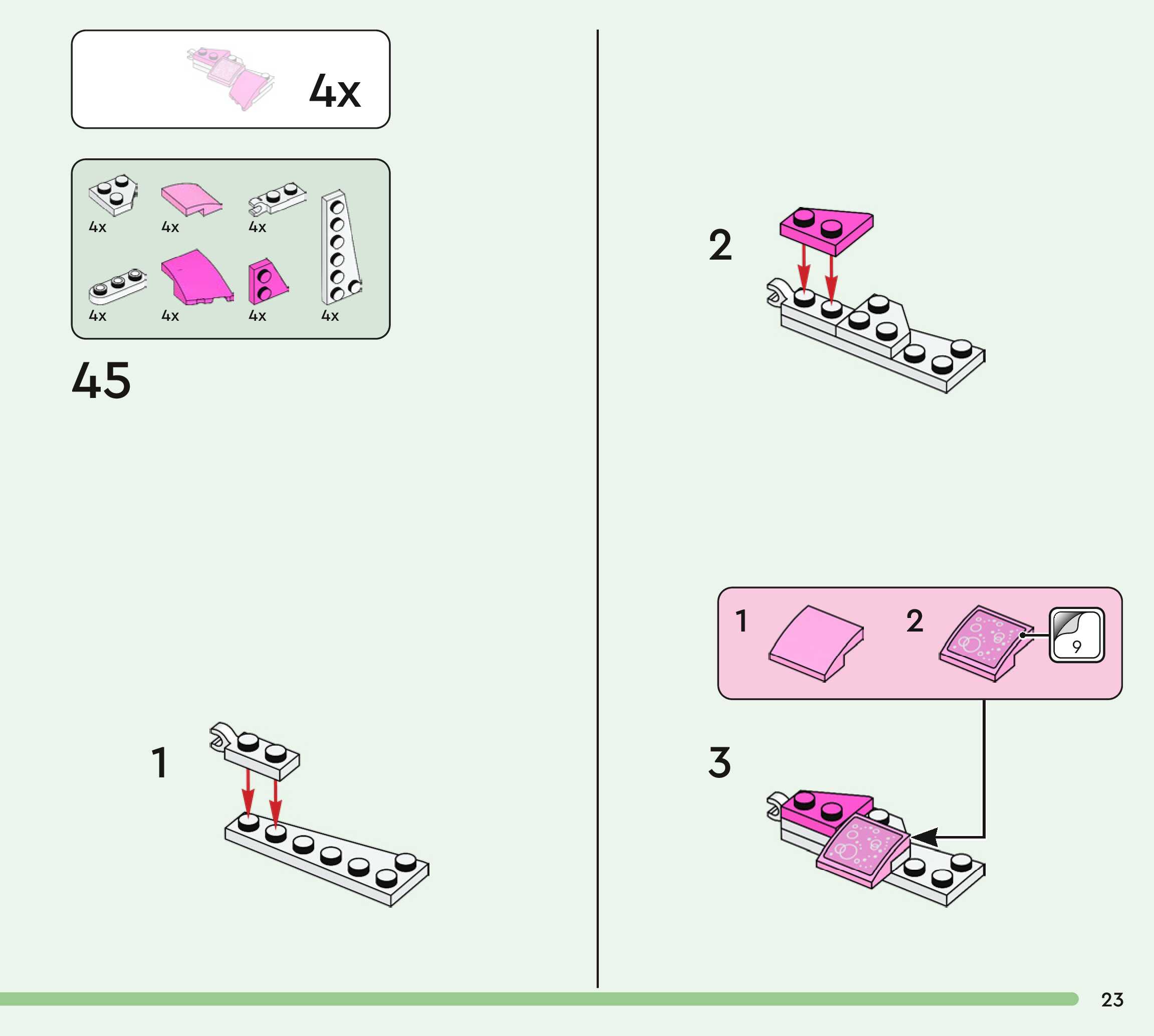 4x

4x
4x
4x
4x
4x
4x
4x

45

1

2

1
2
9

3

23